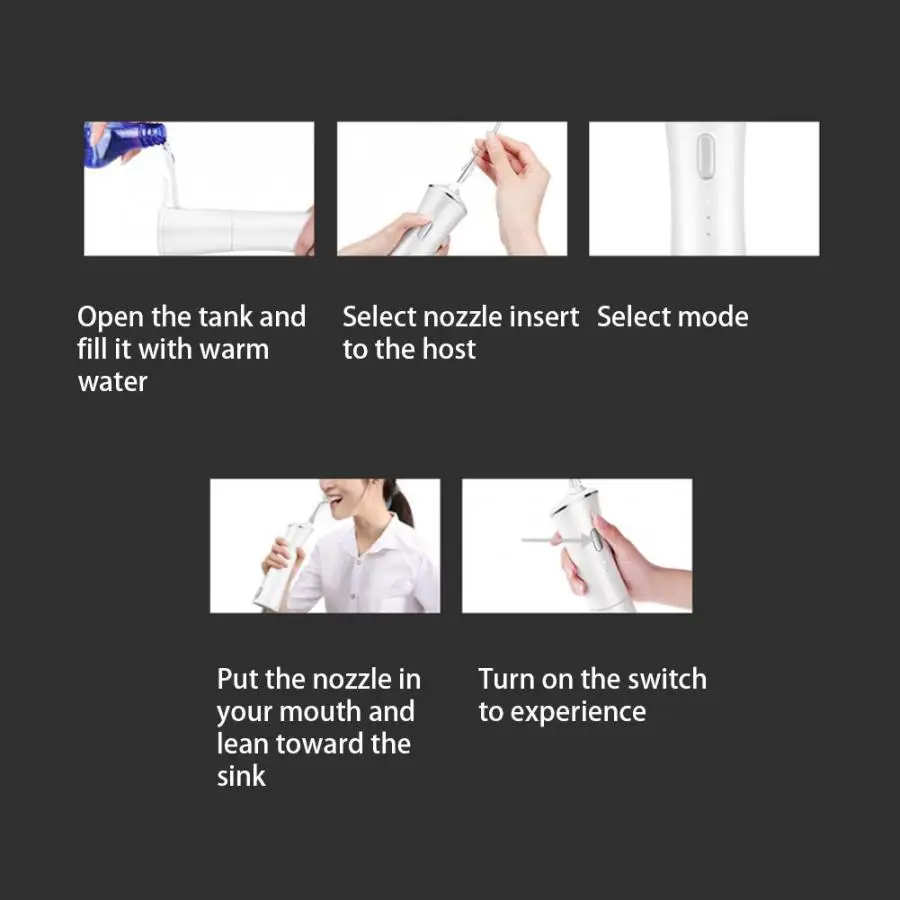 Open the tank and fill it with warm water

Select nozzle insert to the host

Select mode

Put the nozzle in your mouth and lean toward the sink

Turn on the switch to experience