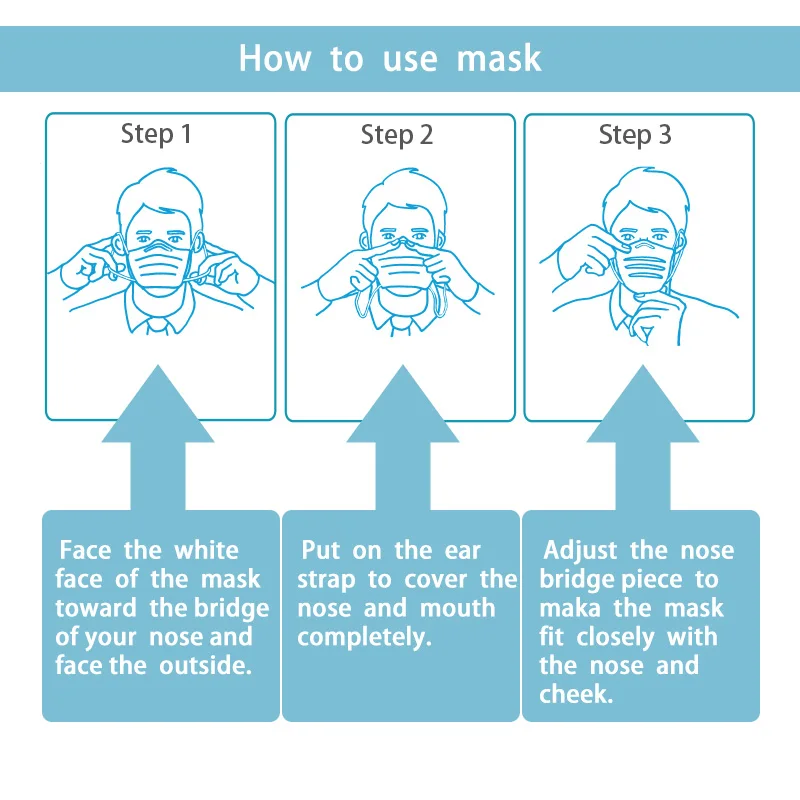 How to use mask

Step 1

Step 2

Step 3

Face the white face of the mask toward the bridge of your nose and face the outside.

Put on the ear strap to cover the nose and mouth completely.

Adjust the nose bridge piece to maka the mask fit closely with the nose and cheek.