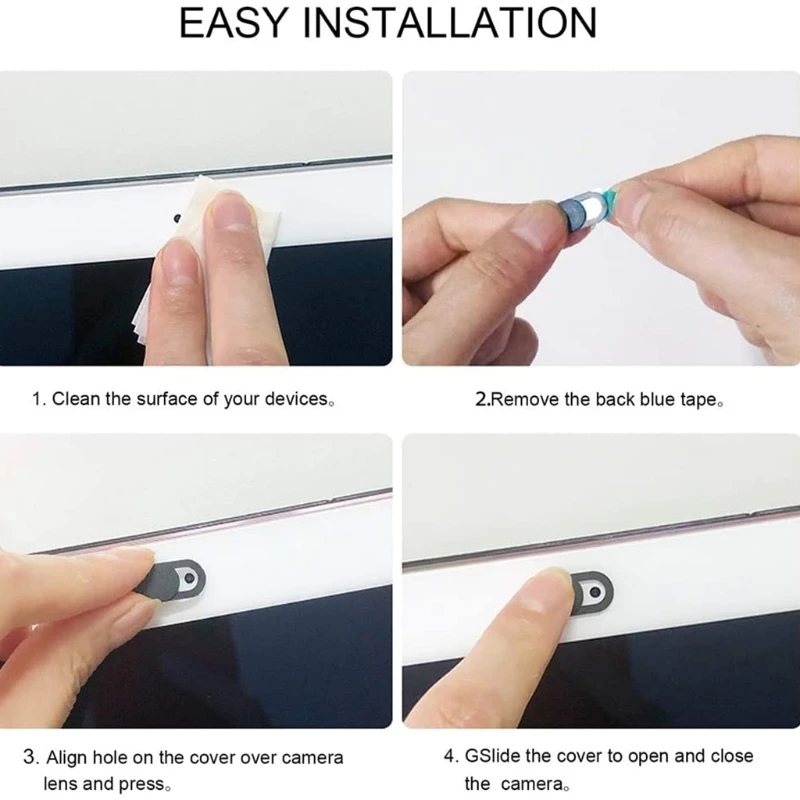 EASY INSTALLATION

1. Clean the surface of your devices。

2.Remove the back blue tape。

3. Align hole on the cover over camera lens and press。

4. GSlide the cover to open and close the camera。