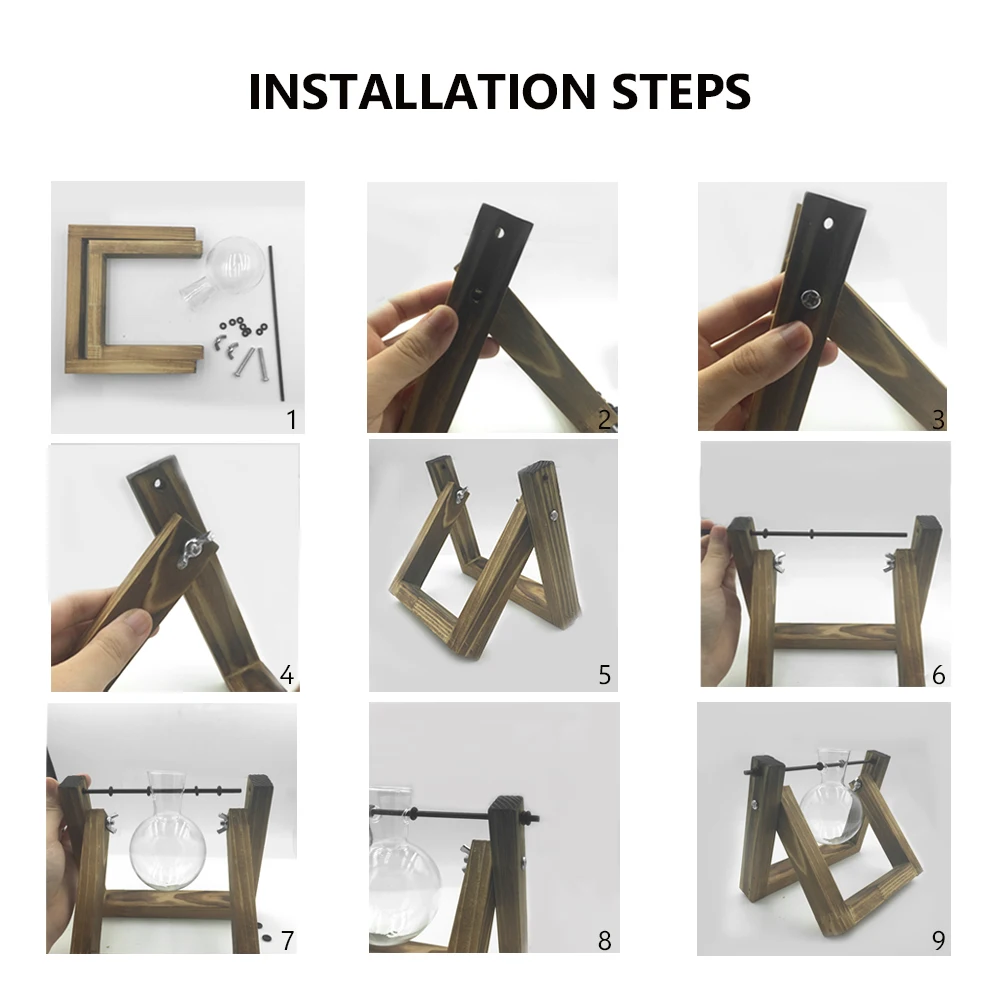 INSTALLATION STEPS

1

2

3

4

5

6

7

8

9