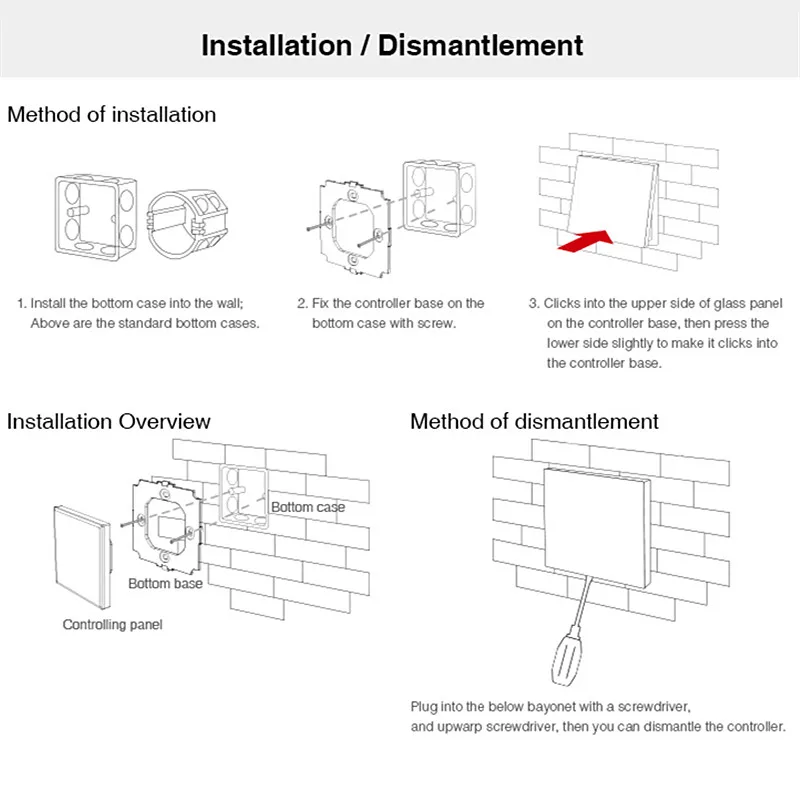 Installation / Dismantlement

Method of installation

1. Install the bottom case into the wall; Above are the standard bottom cases.

2. Fix the controller base on the bottom case with screw.

3. Clicks into the upper side of glass panel on the controller base, then press the lower side slightly to make it clicks into the controller base.

Installation Overview

Bottom case

Bottom base

Controlling panel

Method of dismantlement

Plug into the below bayonet with a screwdriver, and upwarp screwdriver, then you can dismantle the controller.