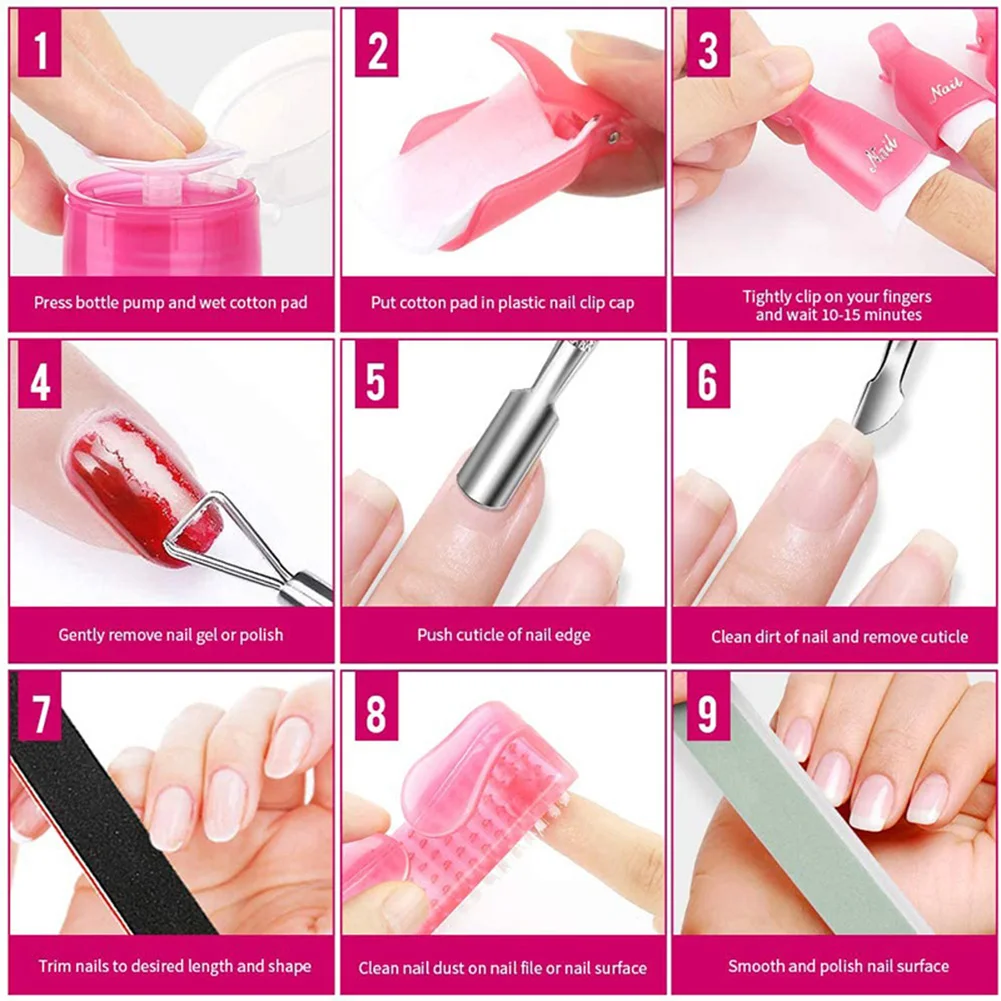 1
Press bottle pump and wet cotton pad

2
Put cotton pad in plastic nail clip cap

3
Nail
Nail
Tightly clip on your fingers and wait 10-15 minutes

4
Gently remove nail gel or polish

5
Push cuticle of nail edge

6
Clean dirt of nail and remove cuticle

7
Trim nails to desired length and shape

8
Clean nail dust on nail file or nail surface

9
Smooth and polish nail surface