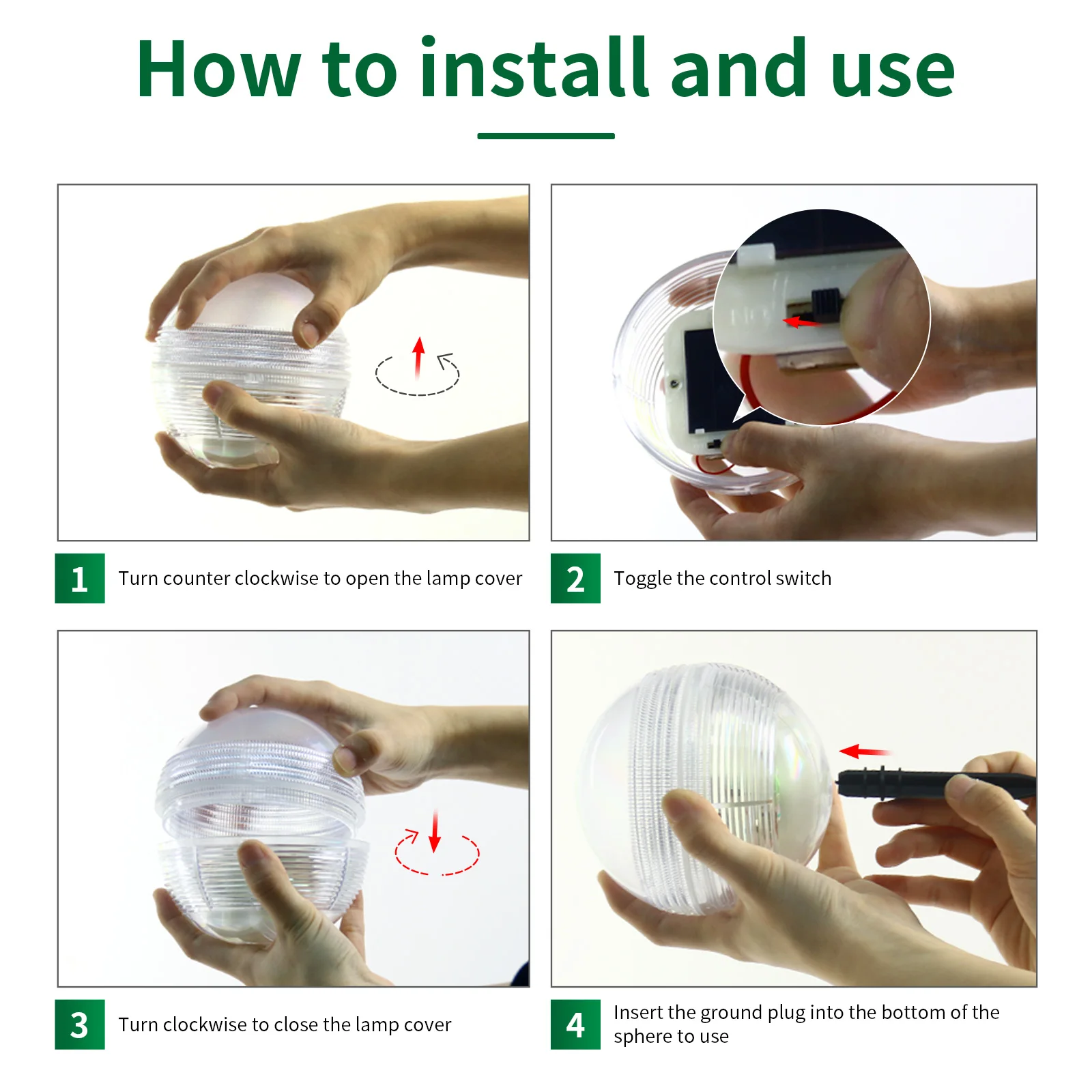 How to install and use

1 Turn counter clockwise to open the lamp cover

2 Toggle the control switch

3 Turn clockwise to close the lamp cover

4 Insert the ground plug into the bottom of the sphere to use