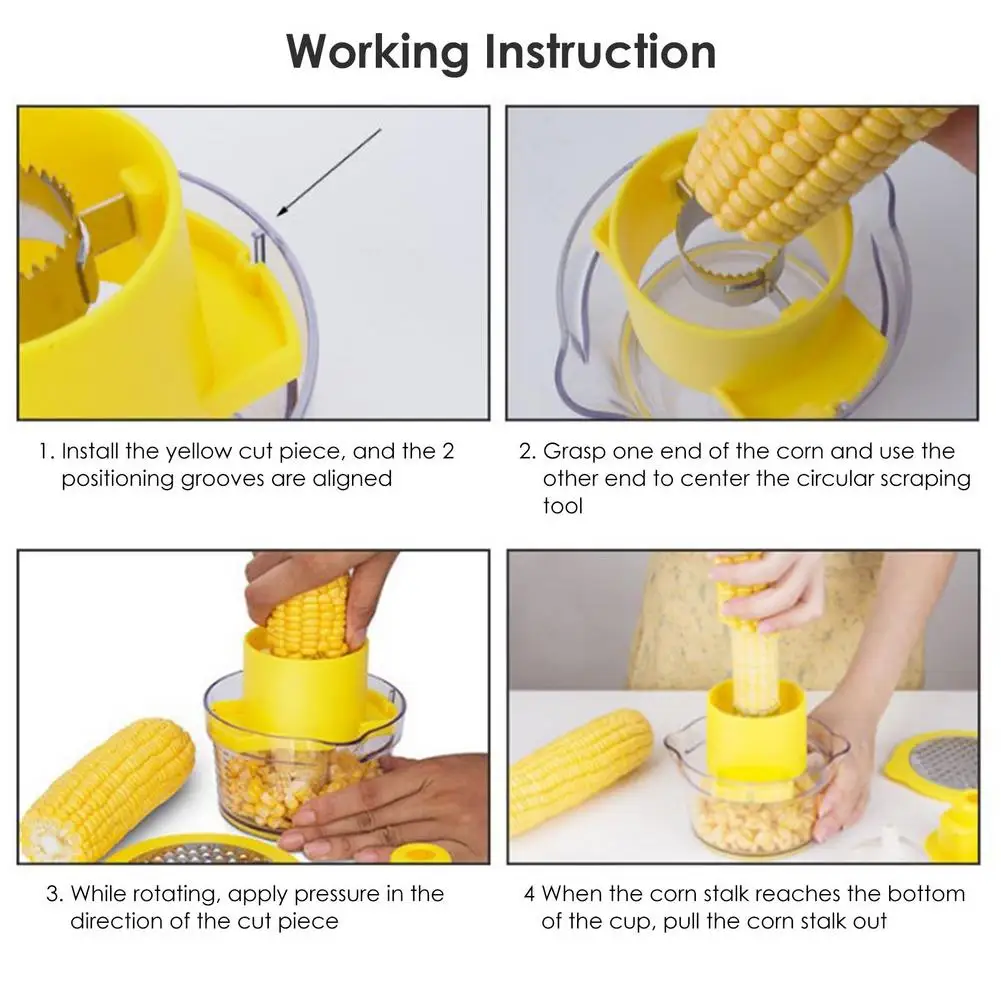 Working Instruction

1. Install the yellow cut piece, and the 2 positioning grooves are aligned

2. Grasp one end of the corn and use the other end to center the circular scraping tool

3. While rotating, apply pressure in the direction of the cut piece

4 When the corn stalk reaches the bottom of the cup, pull the corn stalk out