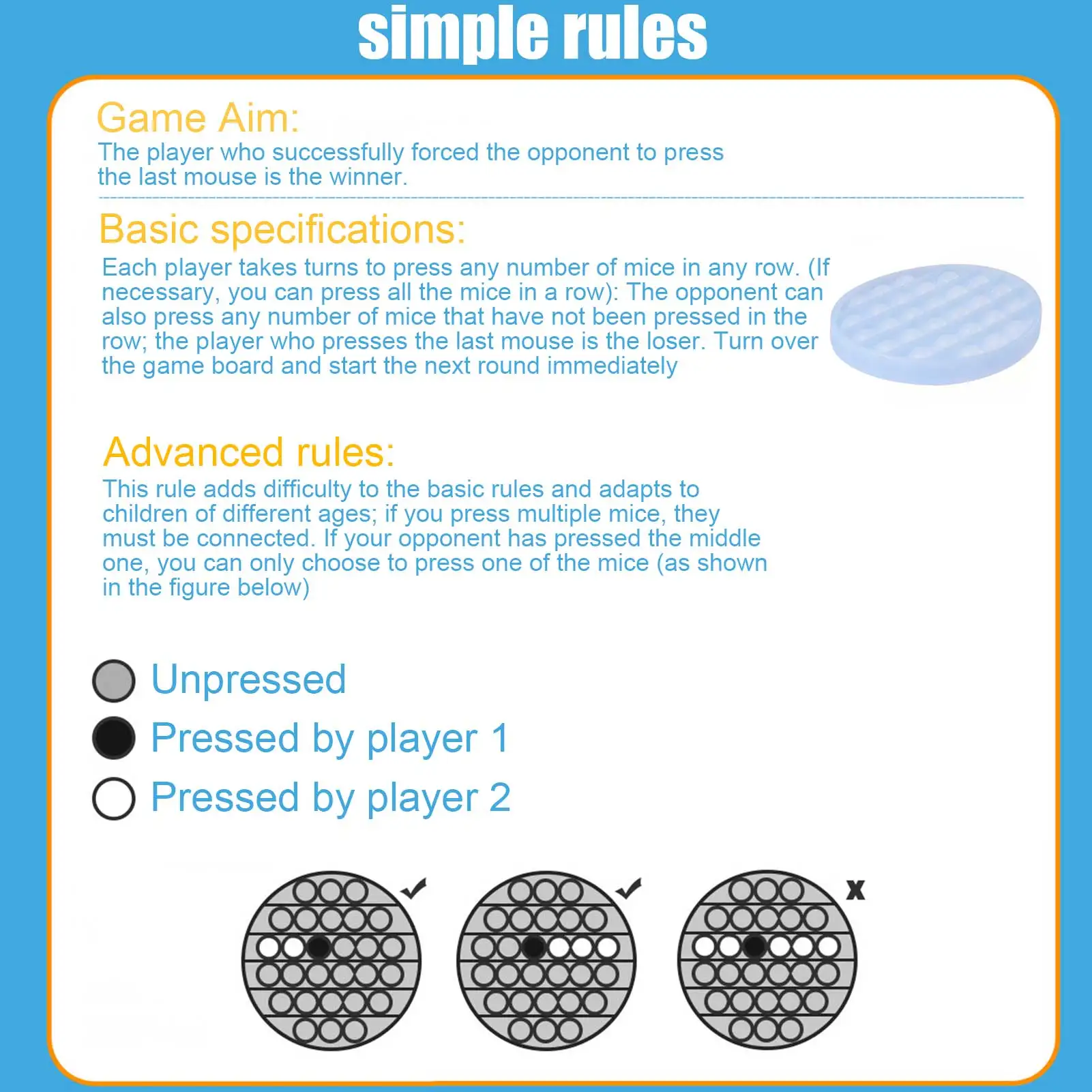 simple rules

Game Aim:
The player who successfully forced the opponent to press the last mouse is the winner.

Basic specifications:
Each player takes turns to press any number of mice in any row. (If necessary, you can press all the mice in a row): The opponent can also press any number of mice that have not been pressed in the row; the player who presses the last mouse is the loser. Turn over the game board and start the next round immediately

Advanced rules:
This rule adds difficulty to the basic rules and adapts to children of different ages; if you press multiple mice, they must be connected. If your opponent has pressed the middle one, you can only choose to press one of the mice (as shown in the figure below)

Unpressed
Pressed by player 1
Pressed by player 2

✓ ✓ X