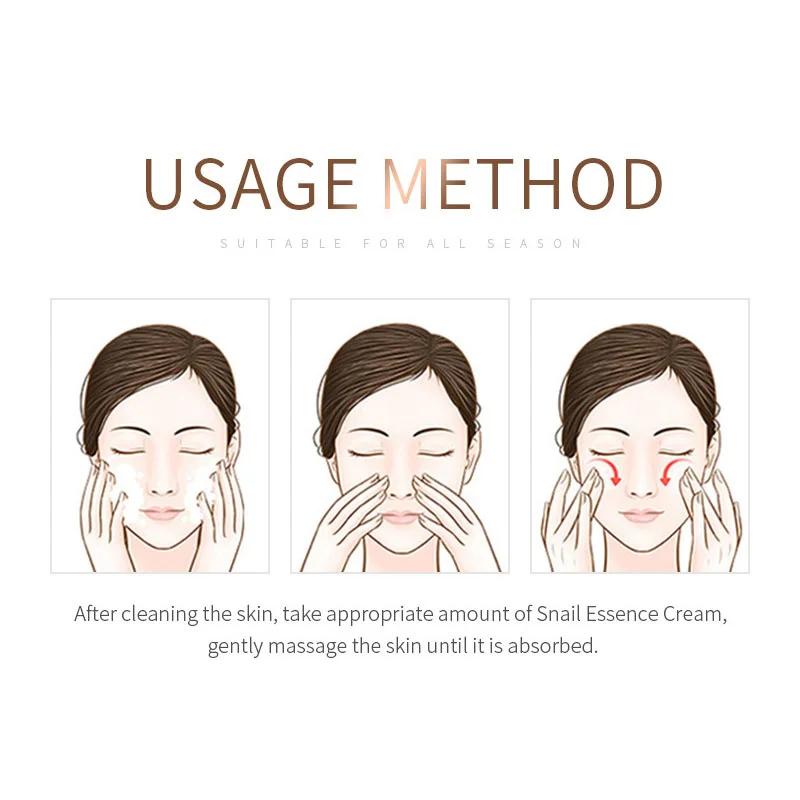 USAGE METHOD

SUITABLE FOR ALL SEASON

After cleaning the skin, take appropriate amount of Snail Essence Cream, gently massage the skin until it is absorbed.