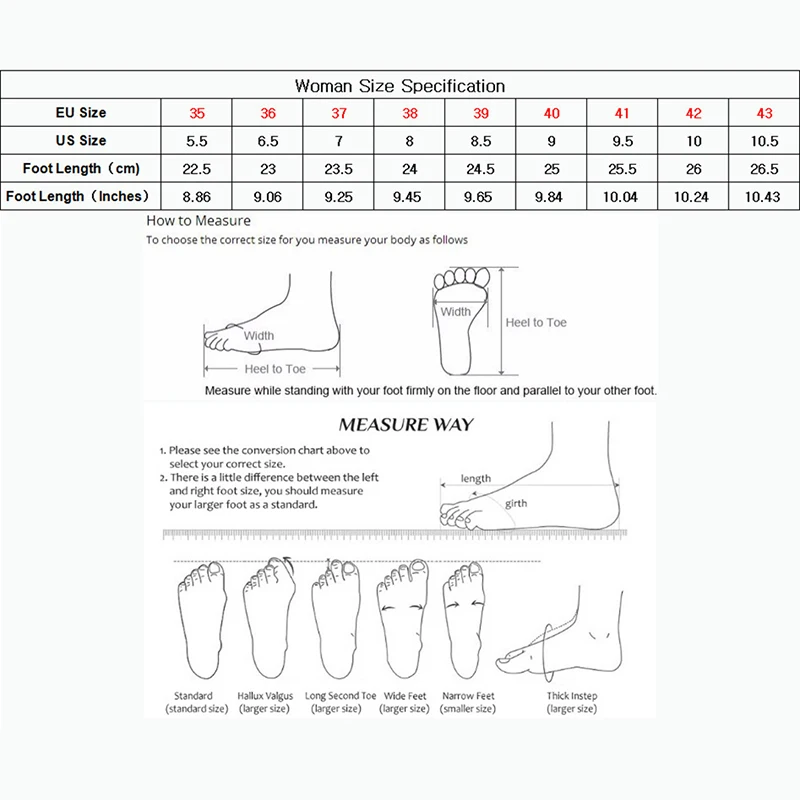 Woman Size Specification

| EU Size | 35 | 36 | 37 | 38 | 39 | 40 | 41 | 42 | 43 |
|---|---|---|---|---|---|---|---|---|---|
| US Size | 5.5 | 6.5 | 7 | 8 | 8.5 | 9 | 9.5 | 10 | 10.5 |
| Foot Length（cm) | 22.5 | 23 | 23.5 | 24 | 24.5 | 25 | 25.5 | 26 | 26.5 |
| Foot Length（Inches) | 8.86 | 9.06 | 9.25 | 9.45 | 9.65 | 9.84 | 10.04 | 10.24 | 10.43 |

How to Measure
To choose the correct size for you measure your body as follows

Width
Heel to Toe
Width
Heel to Toe

Measure while standing with your foot firmly on the floor and parallel to your other foot.

MEASURE WAY

1. Please see the conversion chart above to select your correct size.
2. There is a little difference between the left and right foot size, you should measure your larger foot as a standard.

length
girth

Standard (standard size)
Hallux Valgus (larger size)
Long Second Toe (larger size)
Wide Feet (larger size)
Narrow Feet (smaller size)
Thick Instep (larger size)