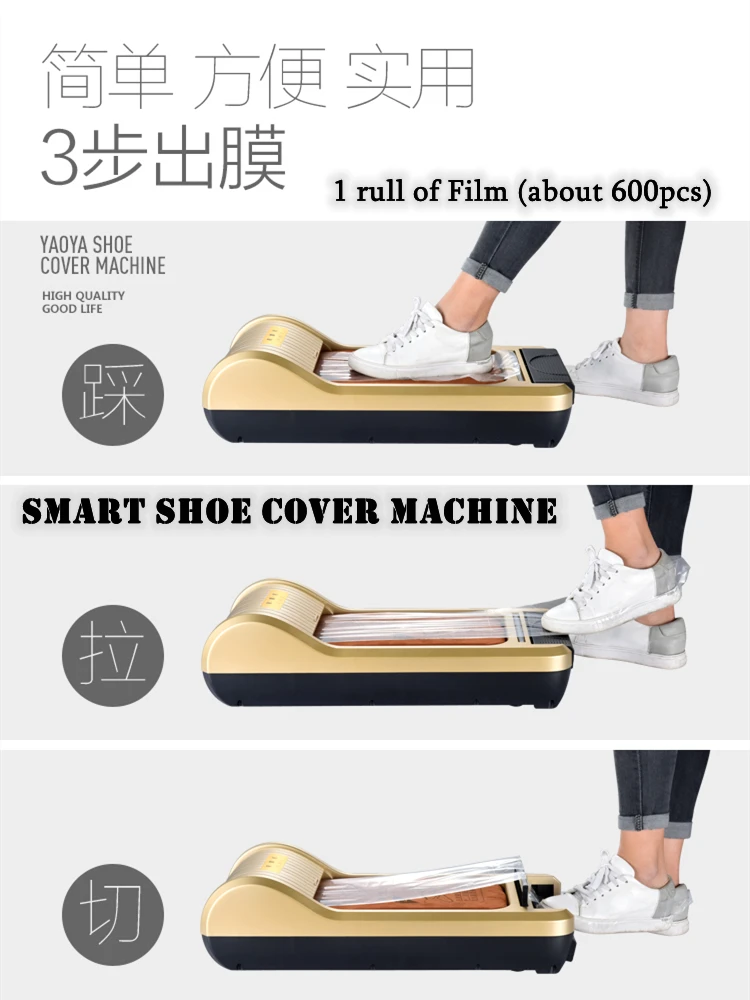 简单 方便 实用
3步出膜

1 rull of Film (about 600pcs)

YAOYA SHOE COVER MACHINE

HIGH QUALITY GOOD LIFE

踩

SMART SHOE COVER MACHINE

拉

切