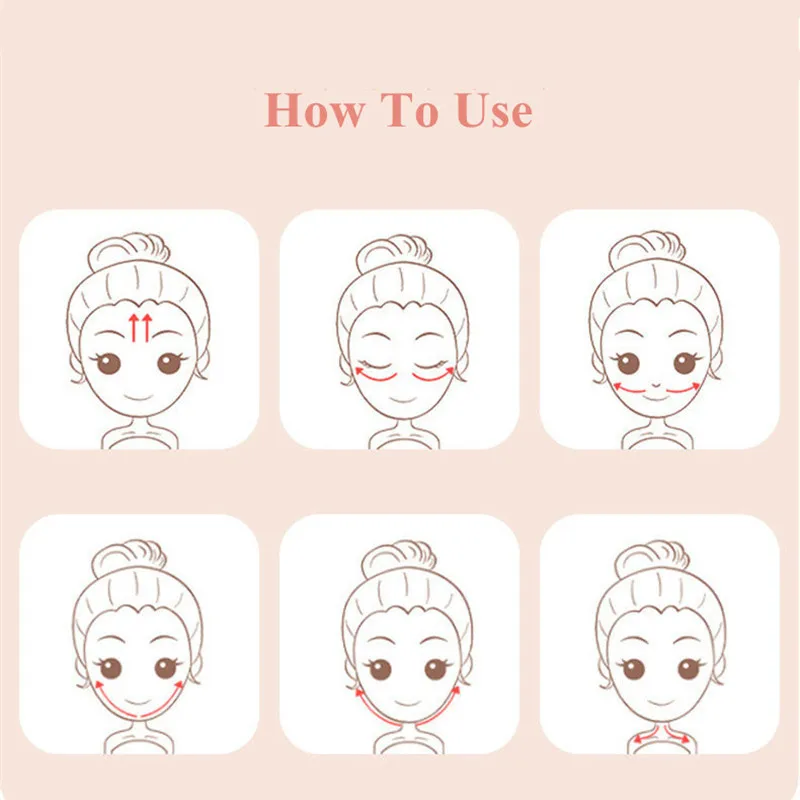 How To Use