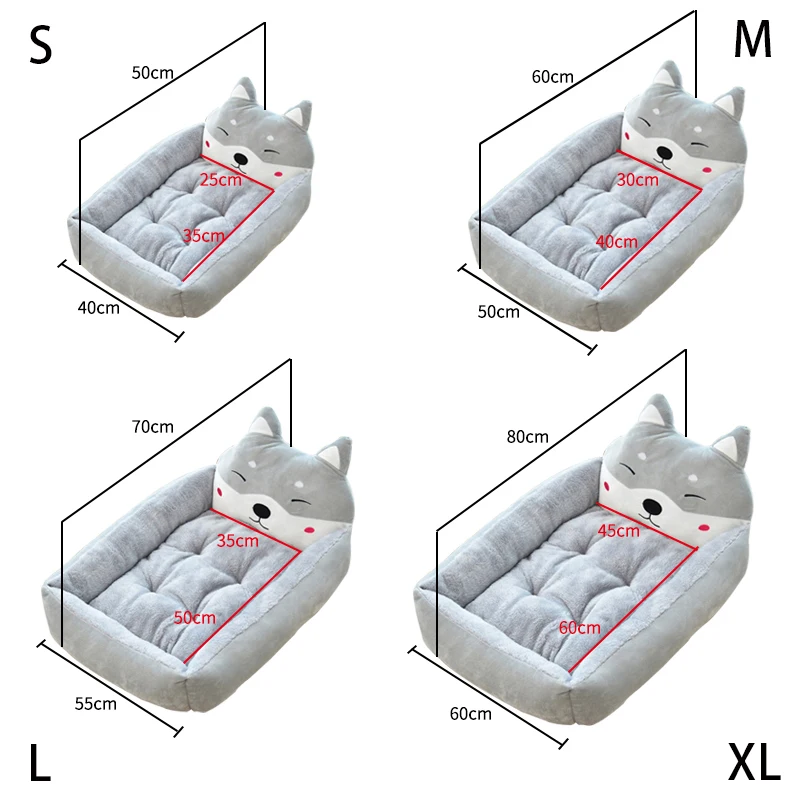 S

50cm

25cm

35cm

40cm

M

60cm

30cm

40cm

50cm

70cm

35cm

50cm

55cm

L

80cm

45cm

60cm

60cm

XL