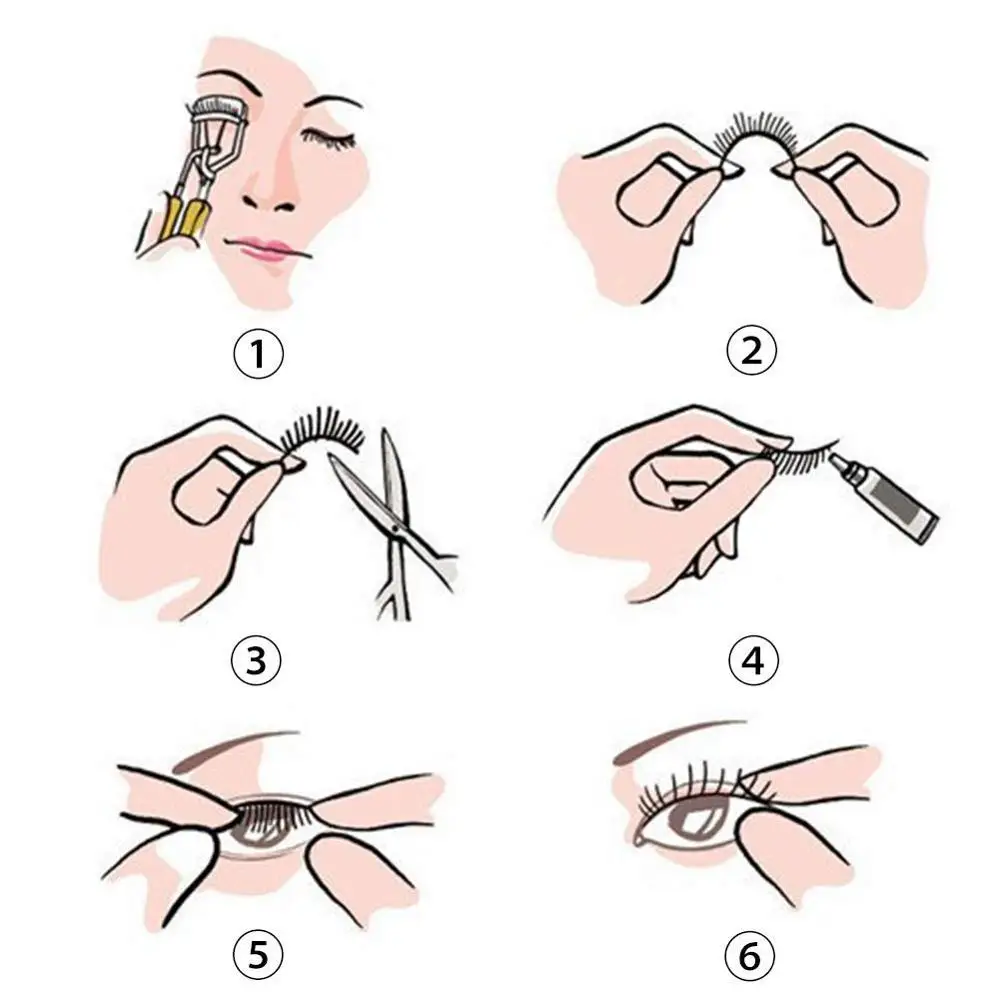 ①

②

③

④

⑤

⑥