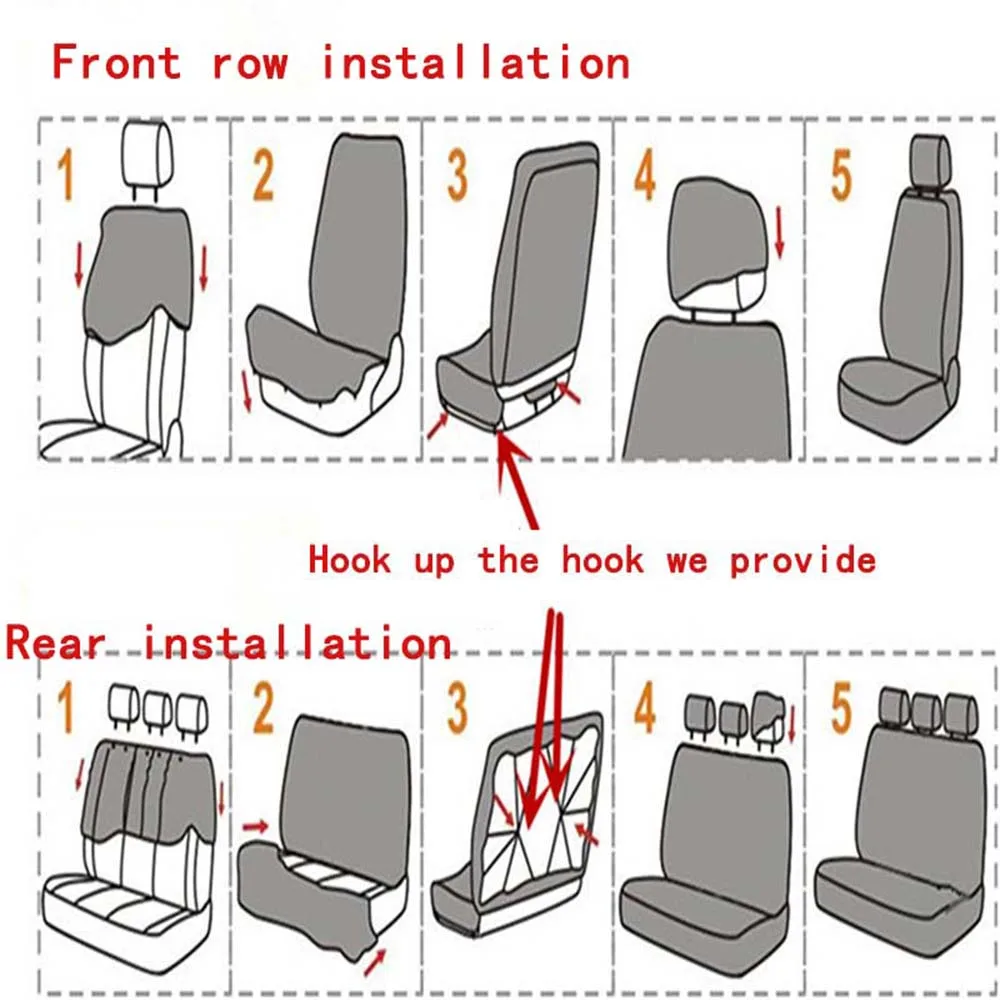 Front row installation

1 2 3 4 5

Hook up the hook we provide

Rear installation

1 2 3 4 5