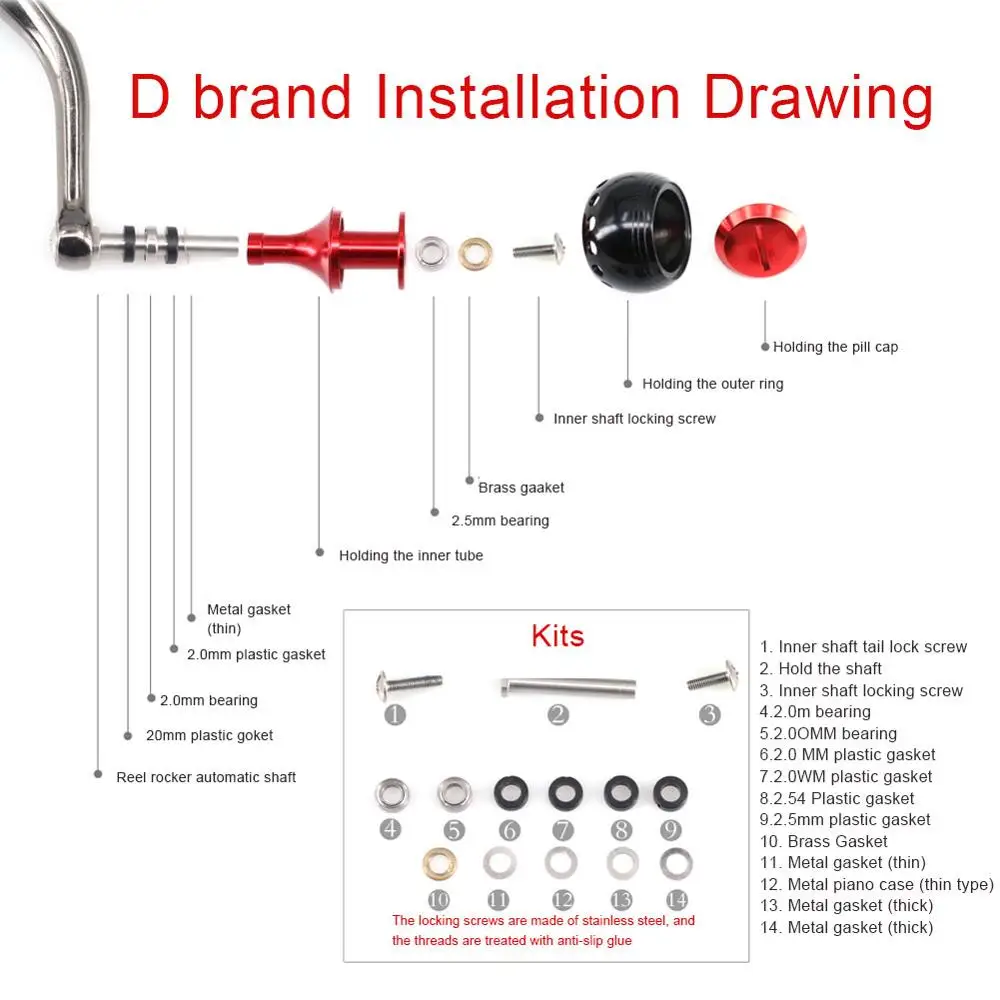 D brand Installation Drawing

Holding the pill cap

Holding the outer ring

Inner shaft locking screw

Brass gaaket

2.5mm bearing

Holding the inner tube

Metal gasket (thin)

2.0mm plastic gasket

2.0mm bearing

20mm plastic goket

Reel rocker automatic shaft

Kits

1 2 3

4 5 6 7 8 9

10 11 12 13 14

The locking screws are made of stainless steel, and the threads are treated with anti-slip glue

1. Inner shaft tail lock screw
2. Hold the shaft
3. Inner shaft locking screw
4.2.0m bearing
5.2.0OMM bearing
6.2.0 MM plastic gasket
7.2.0WM plastic gasket
8.2.54 Plastic gasket
9.2.5mm plastic gasket
10. Brass Gasket
11. Metal gasket (thin)
12. Metal piano case (thin type)
13. Metal gasket (thick)
14. Metal gasket (thick)