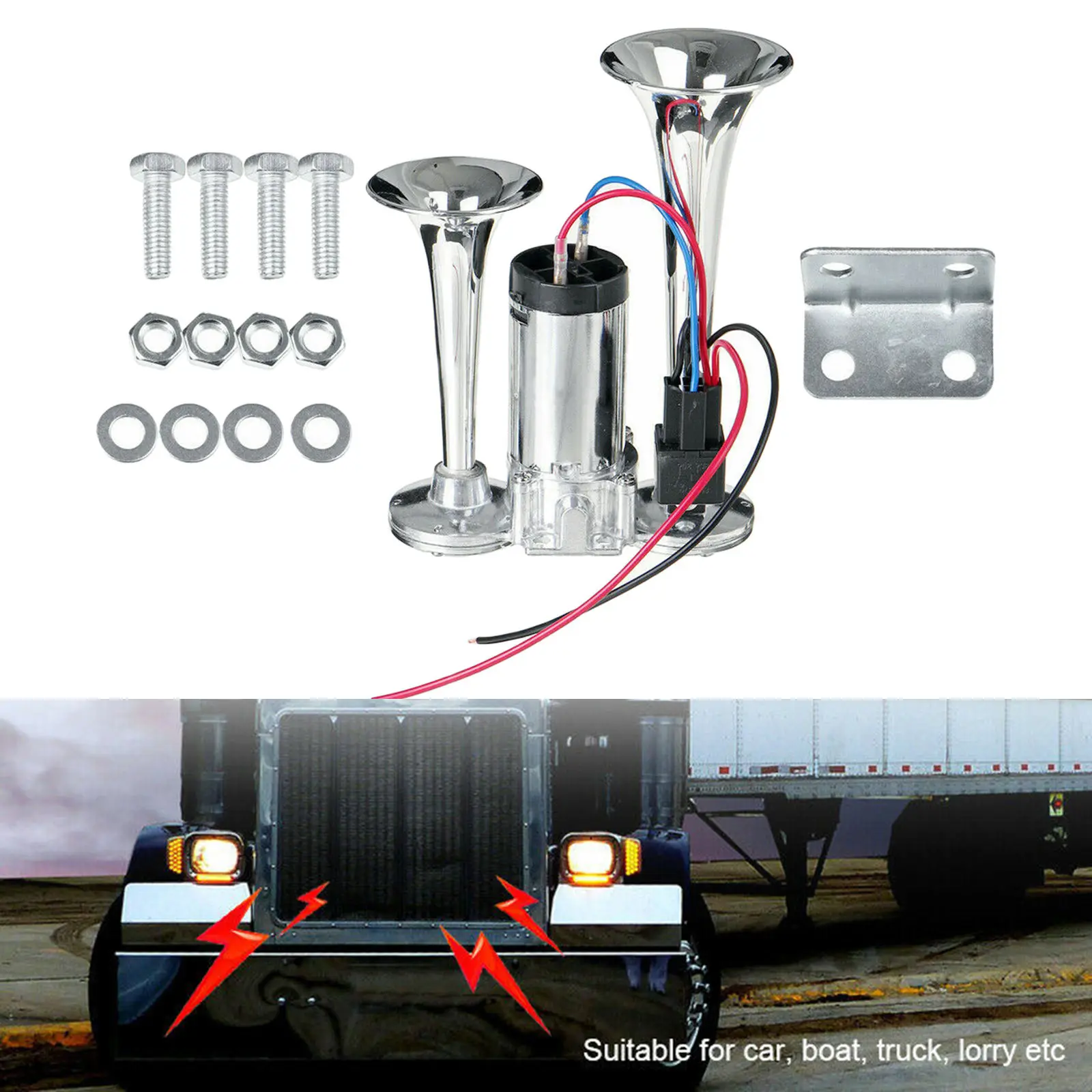 Suitable for car, boat, truck, lorry etc