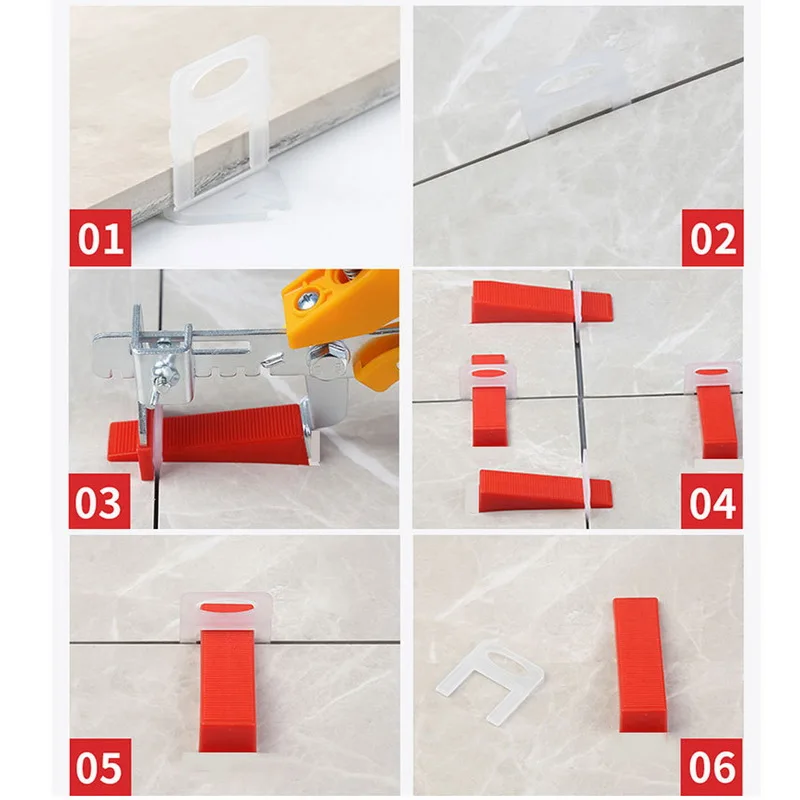 01
02
03
04
05
06