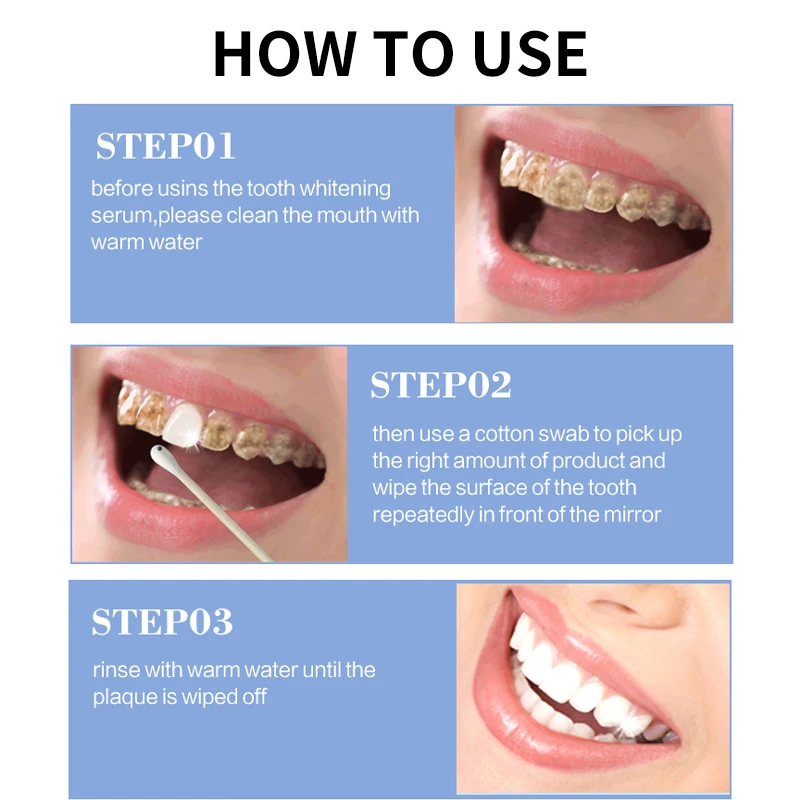 HOW TO USE

STEP01

before usins the tooth whitening serum,please clean the mouth with warm water

STEP02

then use a cotton swab to pick up the right amount of product and wipe the surface of the tooth repeatedly in front of the mirror

STEP03

rinse with warm water until the plaque is wiped off