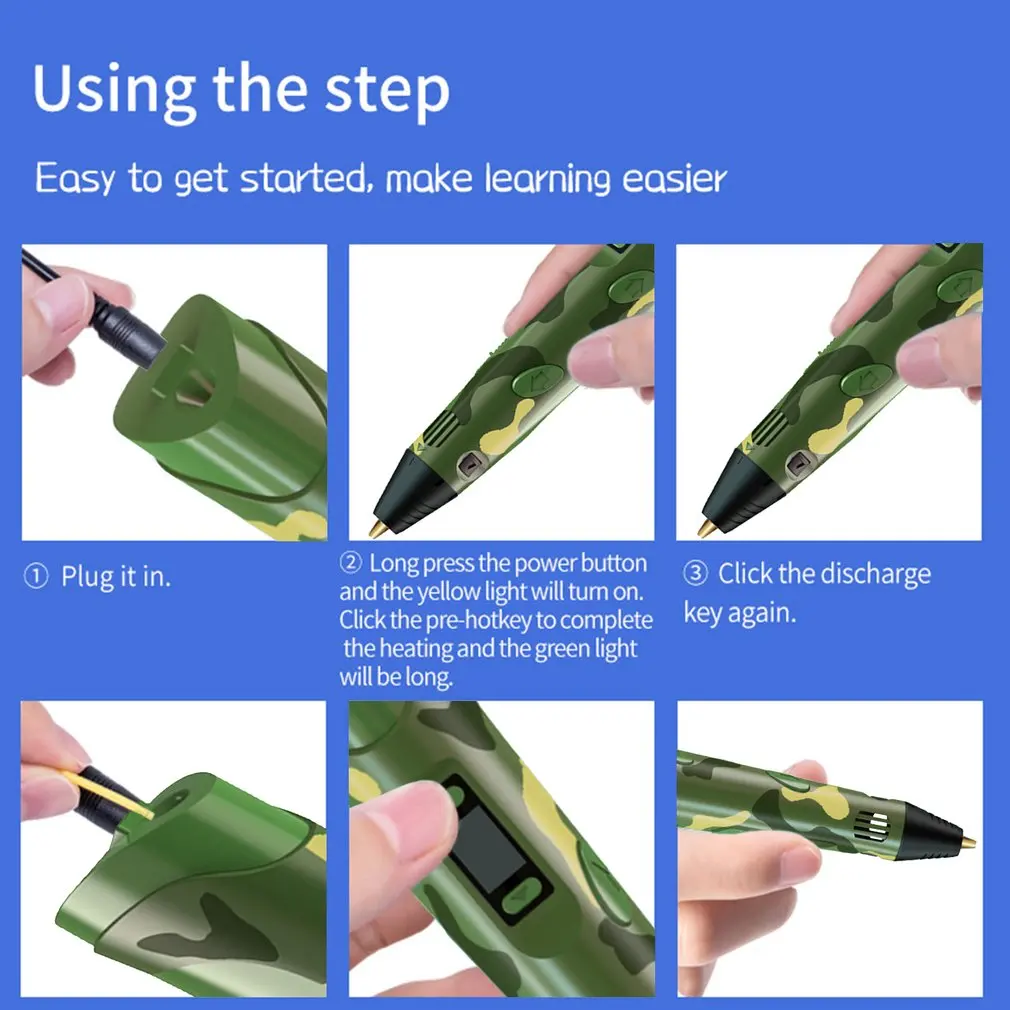 Using the step

Easy to get started, make learning easier

① Plug it in.

② Long press the power button and the yellow light will turn on. Click the pre-hotkey to complete the heating and the green light will be long.

③ Click the discharge key again.