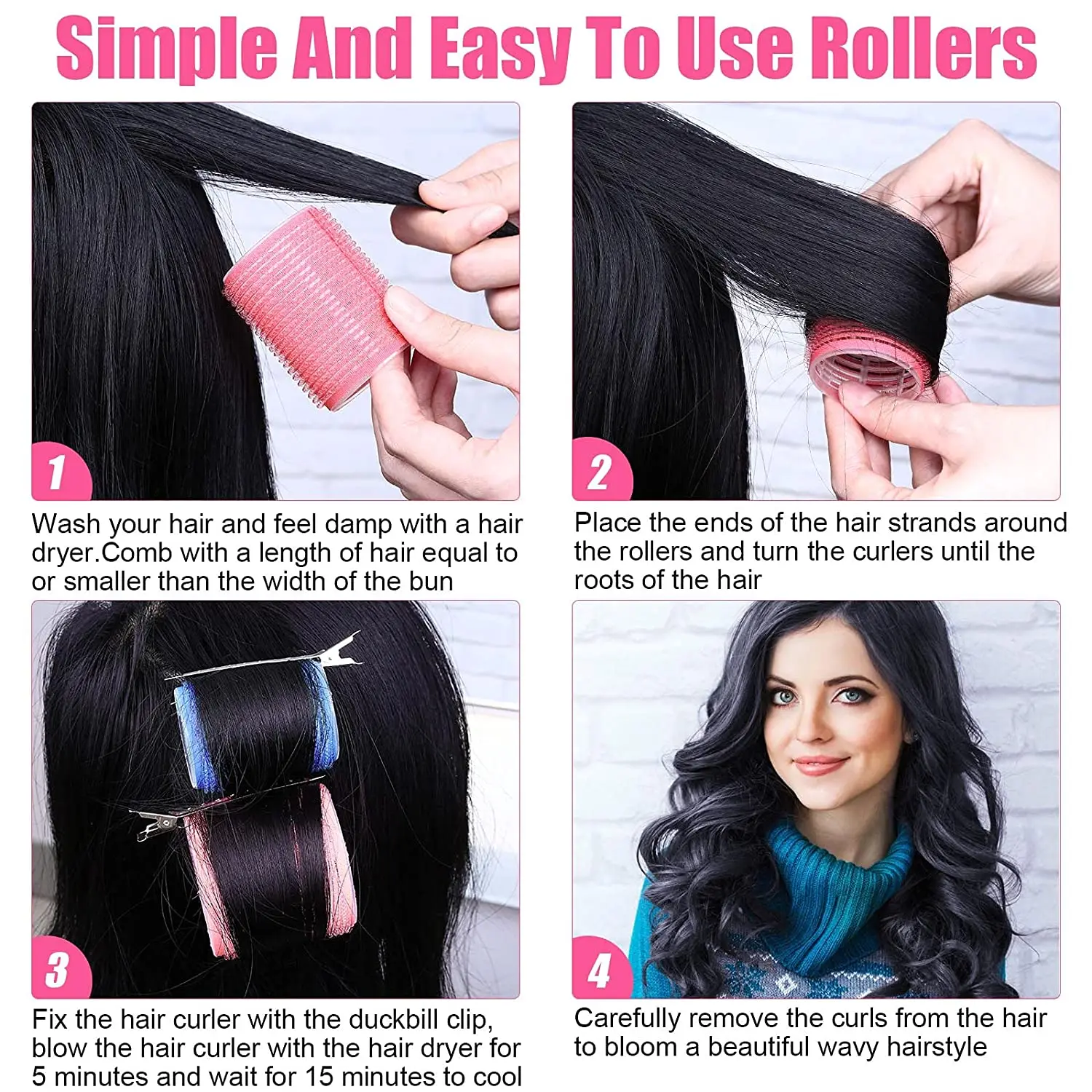 Simple And Easy To Use Rollers

1

Wash your hair and feel damp with a hair dryer.Comb with a length of hair equal to or smaller than the width of the bun

2

Place the ends of the hair strands around the rollers and turn the curlers until the roots of the hair

3

Fix the hair curler with the duckbill clip, blow the hair curler with the hair dryer for 5 minutes and wait for 15 minutes to cool

4

Carefully remove the curls from the hair to bloom a beautiful wavy hairstyle