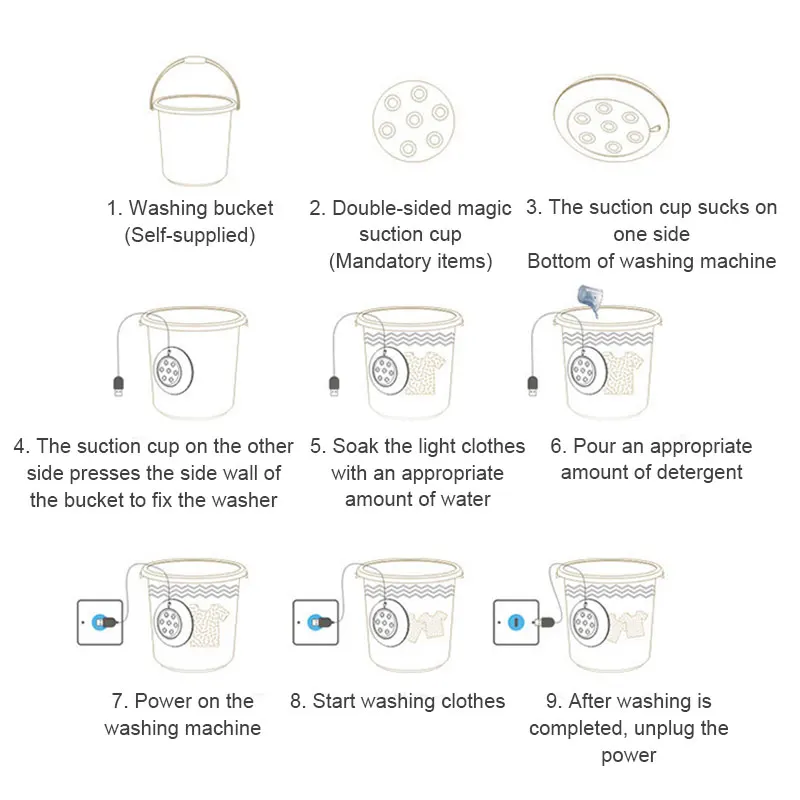 1. Washing bucket
(Self-supplied)

2. Double-sided magic suction cup
(Mandatory items)

3. The suction cup sucks on one side
Bottom of washing machine

4. The suction cup on the other side presses the side wall of the bucket to fix the washer

5. Soak the light clothes with an appropriate amount of water

6. Pour an appropriate amount of detergent

7. Power on the washing machine

8. Start washing clothes

9. After washing is completed, unplug the power