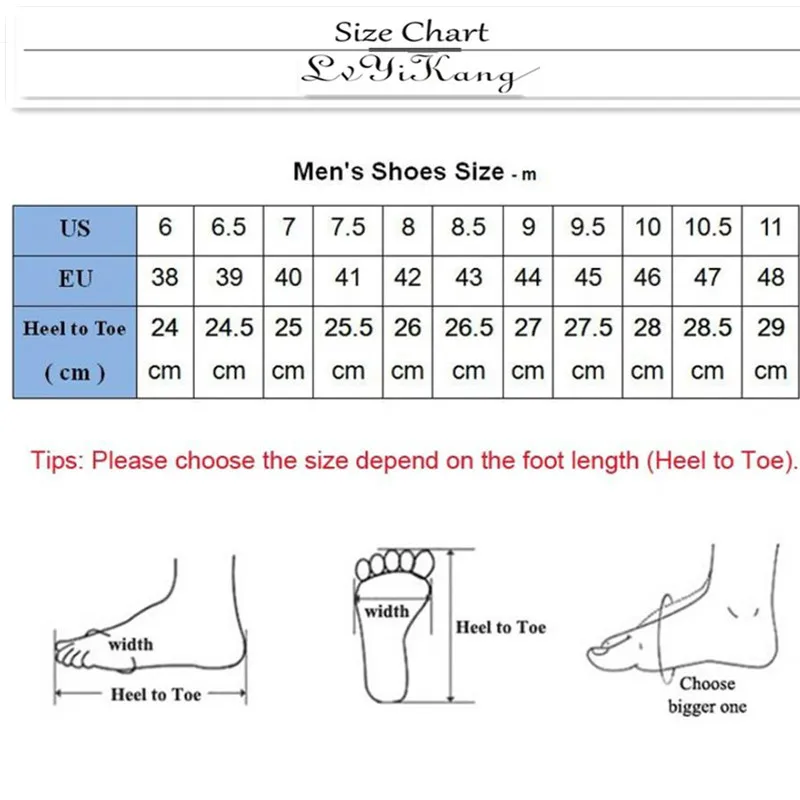 Size Chart
LvYiKang

Men's Shoes Size - m

| US | 6 | 6.5 | 7 | 7.5 | 8 | 8.5 | 9 | 9.5 | 10 | 10.5 | 11 |
|---|---|---|---|---|---|---|---|---|---|---|---|
| EU | 38 | 39 | 40 | 41 | 42 | 43 | 44 | 45 | 46 | 47 | 48 |
| Heel to Toe ( cm ) | 24 cm | 24.5 cm | 25 cm | 25.5 cm | 26 cm | 26.5 cm | 27 cm | 27.5 cm | 28 cm | 28.5 cm | 29 cm |

Tips: Please choose the size depend on the foot length (Heel to Toe).

width
Heel to Toe
width
Heel to Toe
Choose bigger one