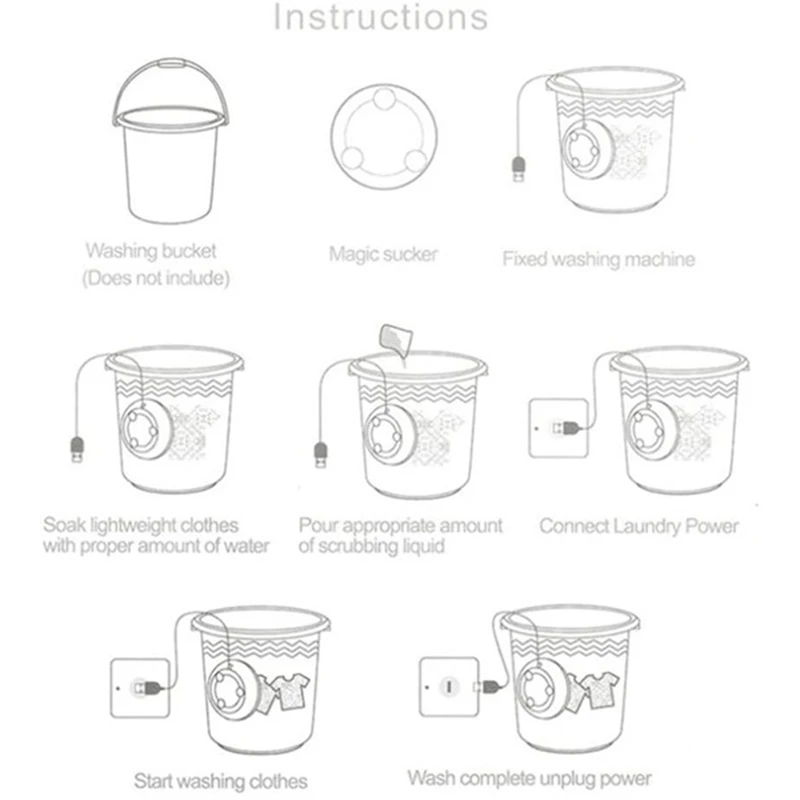 Instructions

Washing bucket
(Does not include)

Magic sucker

Fixed washing machine

Soak lightweight clothes with proper amount of water

Pour appropriate amount of scrubbing liquid

Connect Laundry Power

Start washing clothes

Wash complete unplug power