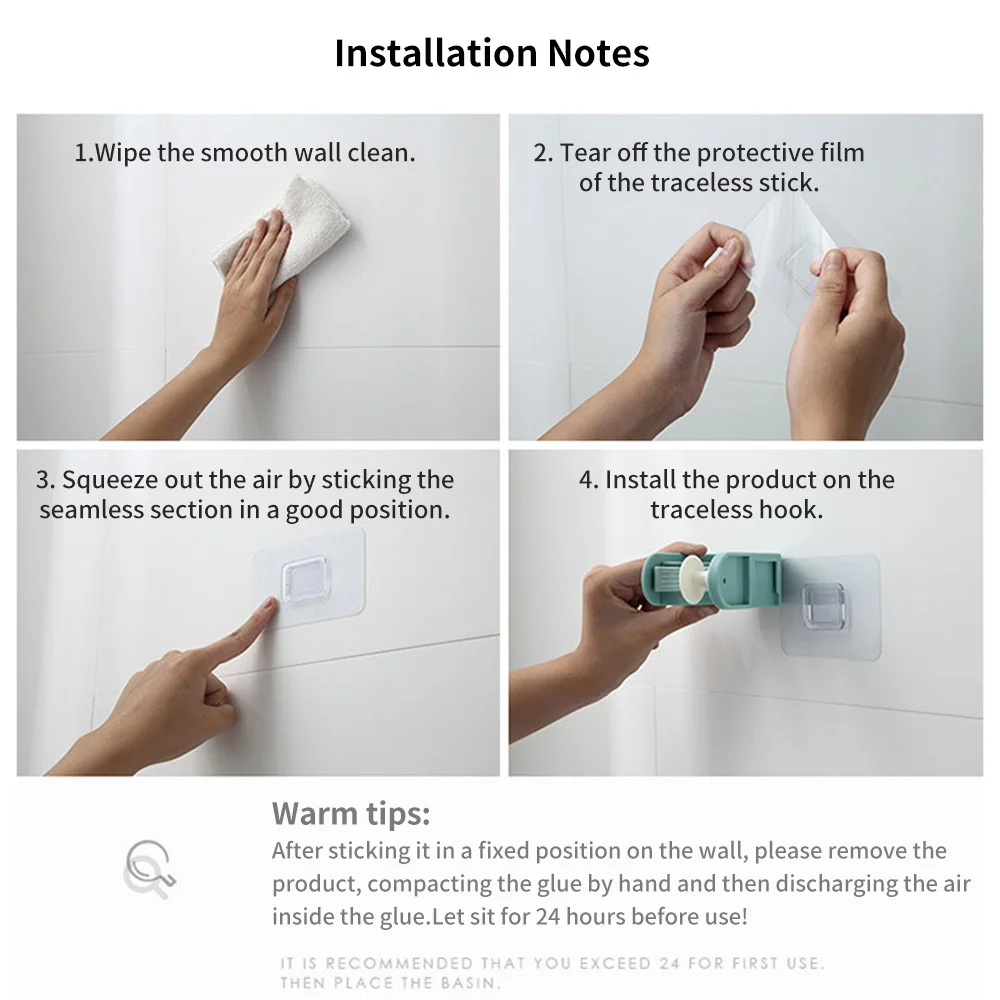 Installation Notes

1.Wipe the smooth wall clean.

2. Tear off the protective film of the traceless stick.

3. Squeeze out the air by sticking the seamless section in a good position.

4. Install the product on the traceless hook.

Warm tips:
After sticking it in a fixed position on the wall, please remove the product, compacting the glue by hand and then discharging the air inside the glue.Let sit for 24 hours before use!

IT IS RECOMMENDED THAT YOU EXCEED 24 FOR FIRST USE. THEN PLACE THE BASIN.