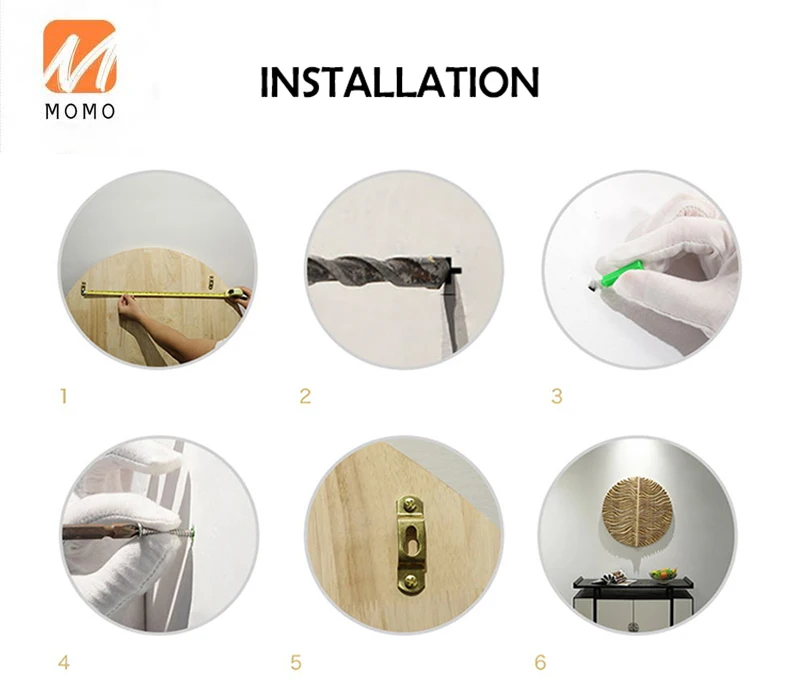 MOMO

INSTALLATION

1

2

3

4

5

6