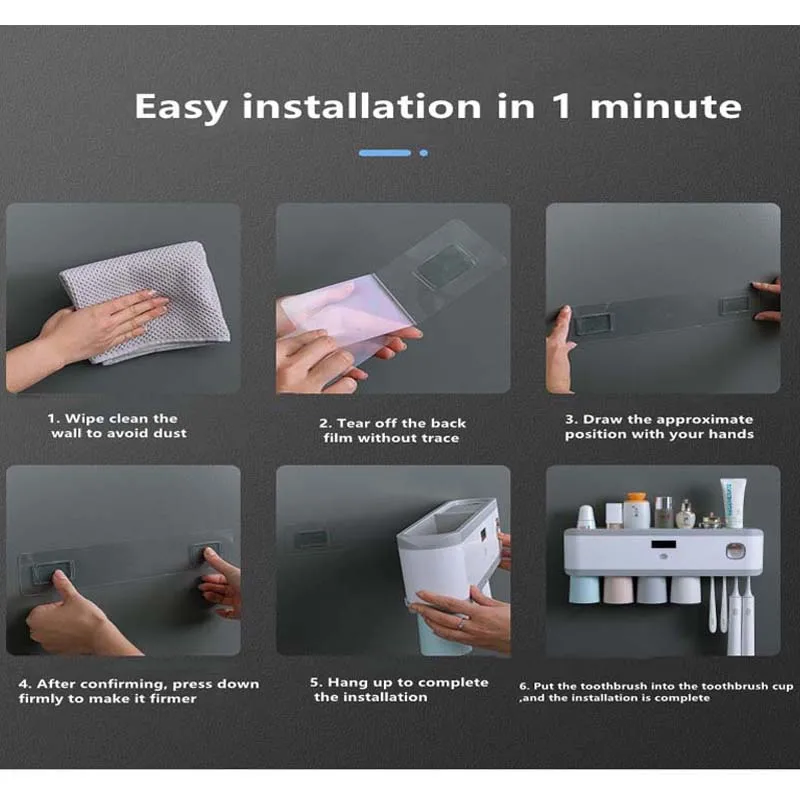 Easy installation in 1 minute

1. Wipe clean the wall to avoid dust

2. Tear off the back film without trace

3. Draw the approximate position with your hands

4. After confirming, press down firmly to make it firmer

5. Hang up to complete the installation

6. Put the toothbrush into the toothbrush cup ,and the installation is complete