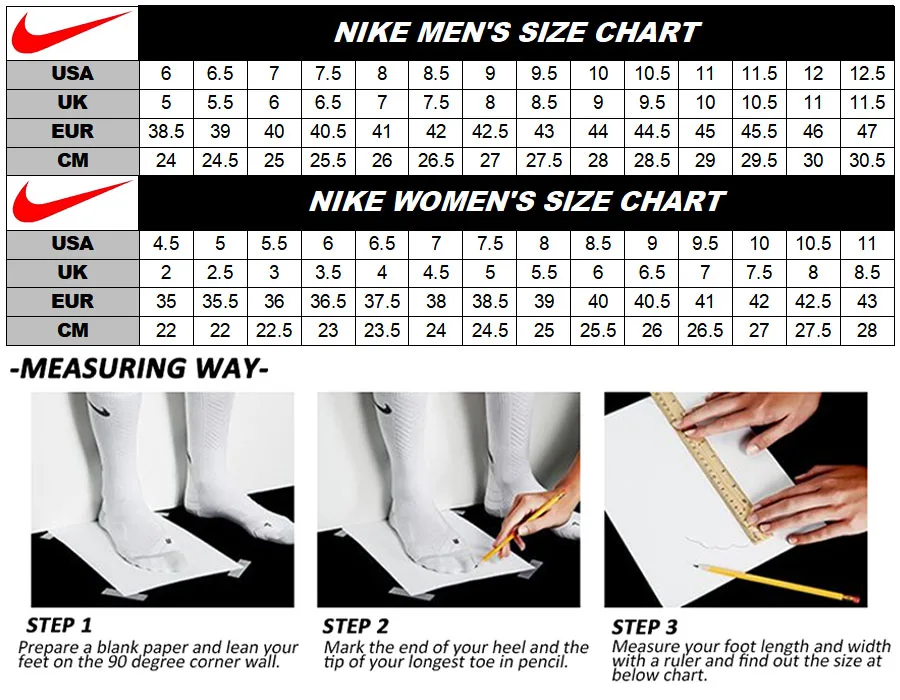 NIKE MEN'S SIZE CHART

| USA | 6 | 6.5 | 7 | 7.5 | 8 | 8.5 | 9 | 9.5 | 10 | 10.5 | 11 | 11.5 | 12 | 12.5 |
|---|---|---|---|---|---|---|---|---|---|---|---|---|---|---|
| UK | 5 | 5.5 | 6 | 6.5 | 7 | 7.5 | 8 | 8.5 | 9 | 9.5 | 10 | 10.5 | 11 | 11.5 |
| EUR | 38.5 | 39 | 40 | 40.5 | 41 | 42 | 42.5 | 43 | 44 | 44.5 | 45 | 45.5 | 46 | 47 |
| CM | 24 | 24.5 | 25 | 25.5 | 26 | 26.5 | 27 | 27.5 | 28 | 28.5 | 29 | 29.5 | 30 | 30.5 |

NIKE WOMEN'S SIZE CHART

| USA | 4.5 | 5 | 5.5 | 6 | 6.5 | 7 | 7.5 | 8 | 8.5 | 9 | 9.5 | 10 | 10.5 | 11 |
|---|---|---|---|---|---|---|---|---|---|---|---|---|---|---|
| UK | 2 | 2.5 | 3 | 3.5 | 4 | 4.5 | 5 | 5.5 | 6 | 6.5 | 7 | 7.5 | 8 | 8.5 |
| EUR | 35 | 35.5 | 36 | 36.5 | 37.5 | 38 | 38.5 | 39 | 40 | 40.5 | 41 | 42 | 42.5 | 43 |
| CM | 22 | 22 | 22.5 | 23 | 23.5 | 24 | 24.5 | 25 | 25.5 | 26 | 26.5 | 27 | 27.5 | 28 |

-MEASURING WAY-

STEP 1
Prepare a blank paper and lean your feet on the 90 degree corner wall.

STEP 2
Mark the end of your heel and the tip of your longest toe in pencil.

STEP 3
Measure your foot length and width with a ruler and find out the size at below chart.