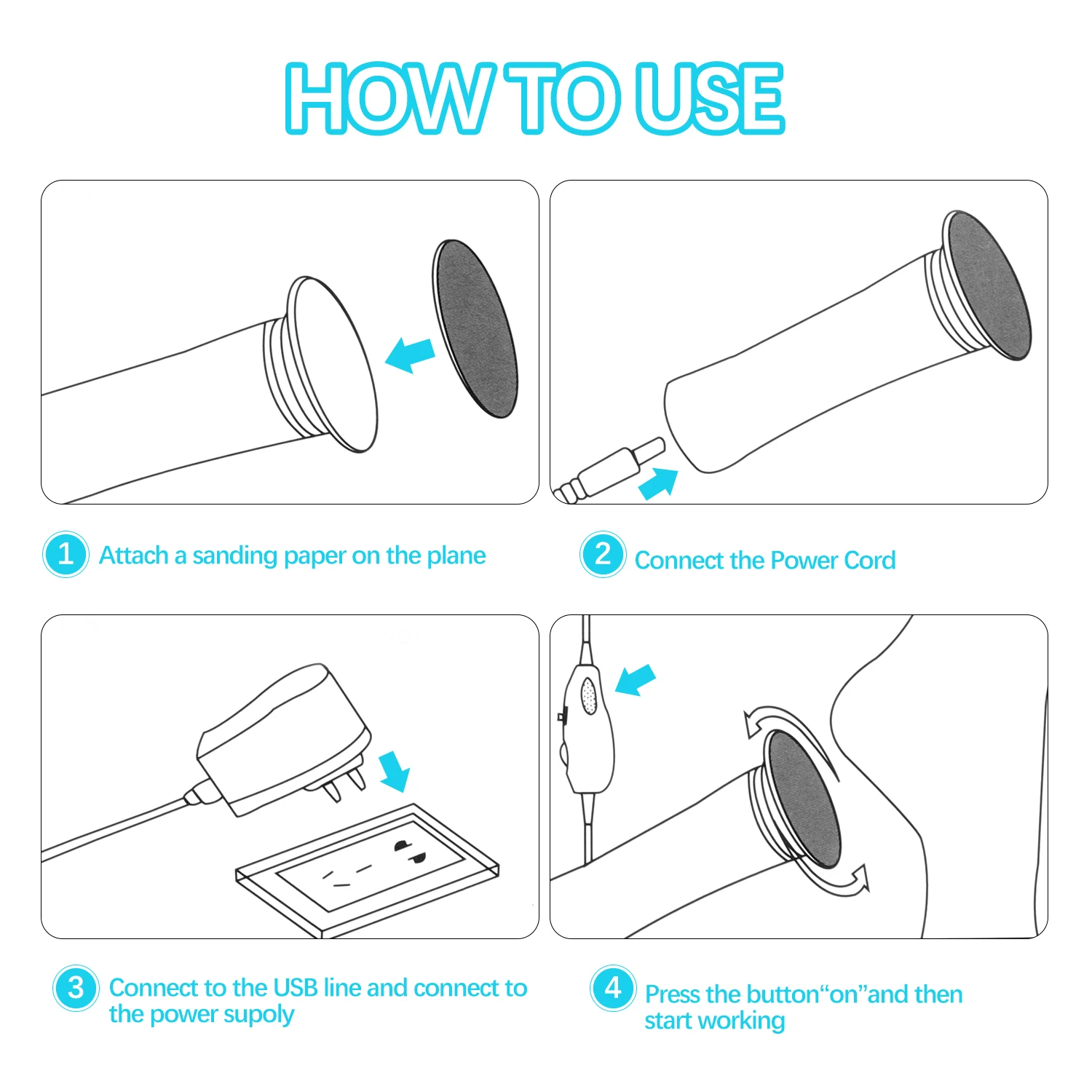 HOW TO USE

1 Attach a sanding paper on the plane

2 Connect the Power Cord

3 Connect to the USB line and connect to the power supoly

4 Press the button“on”and then start working