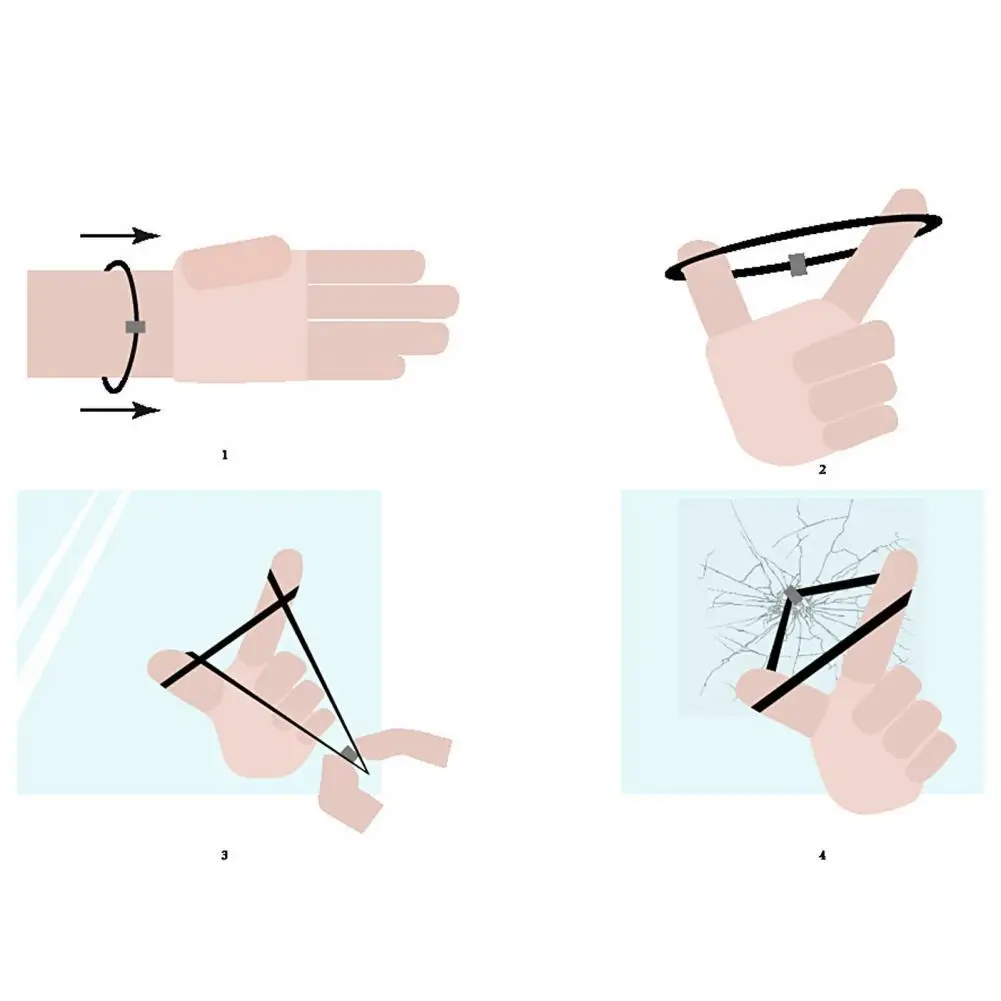 1

2

3

4