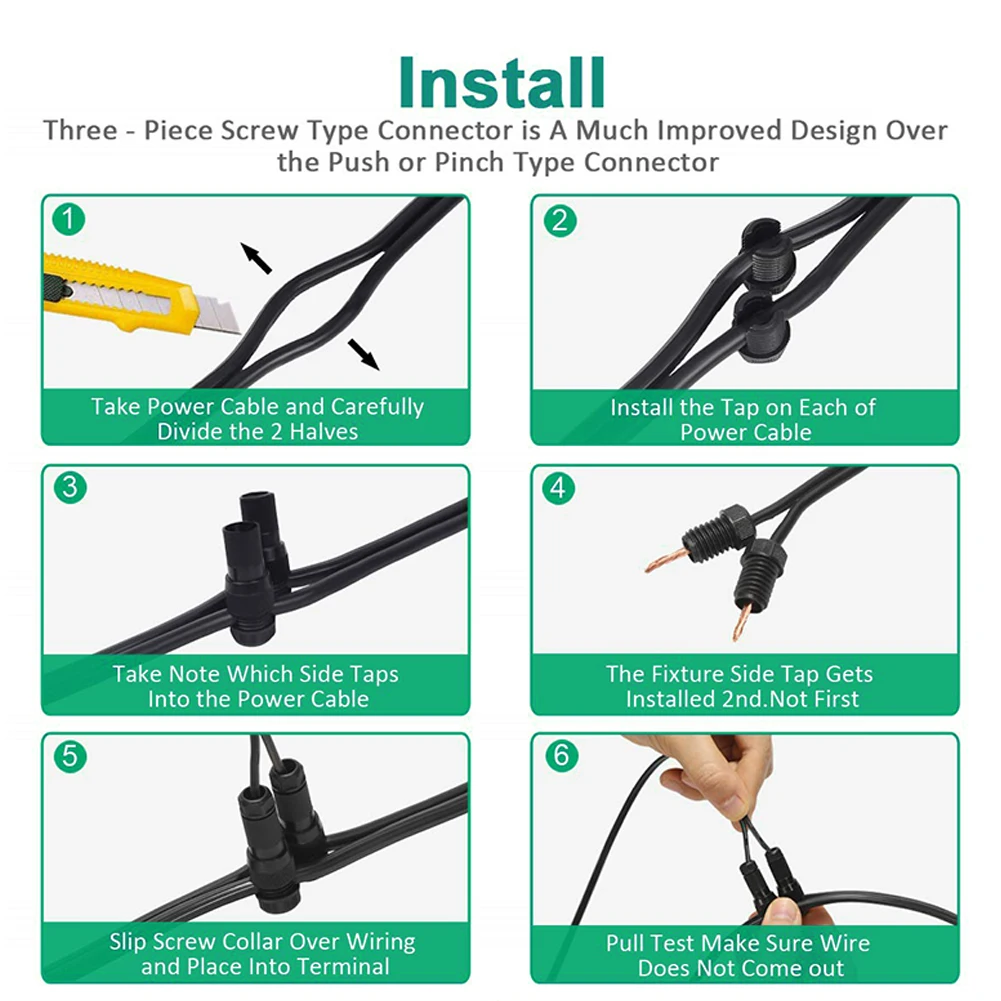 Install

Three - Piece Screw Type Connector is A Much Improved Design Over the Push or Pinch Type Connector

1

Take Power Cable and Carefully Divide the 2 Halves

2

Install the Tap on Each of Power Cable

3

Take Note Which Side Taps Into the Power Cable

4

The Fixture Side Tap Gets Installed 2nd.Not First

5

Slip Screw Collar Over Wiring and Place Into Terminal

6

Pull Test Make Sure Wire Does Not Come out