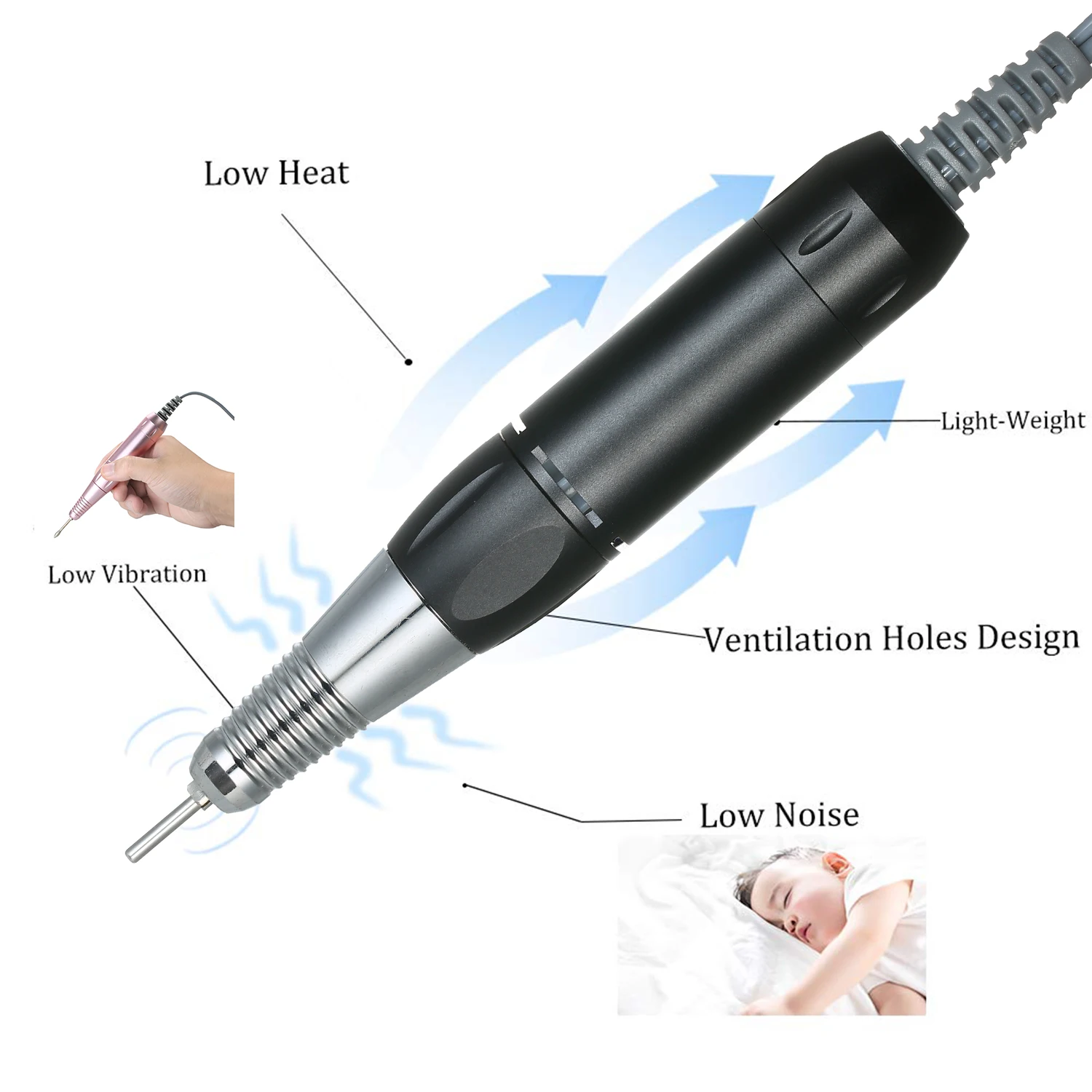 Low Heat

Light-Weight

Low Vibration

Ventilation Holes Design

Low Noise