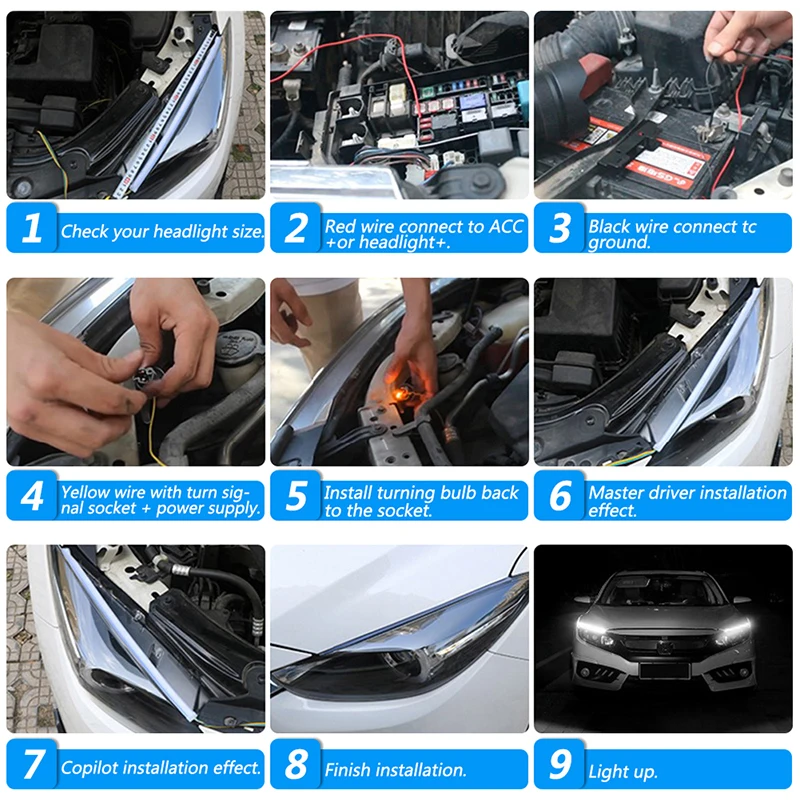 1 Check your headlight size.

2 Red wire connect to ACC +or headlight+.

3 Black wire connect tc ground.

4 Yellow wire with turn signal socket + power supply.

5 Install turning bulb back to the socket.

6 Master driver installation effect.

7 Copilot installation effect.

8 Finish installation.

9 Light up.