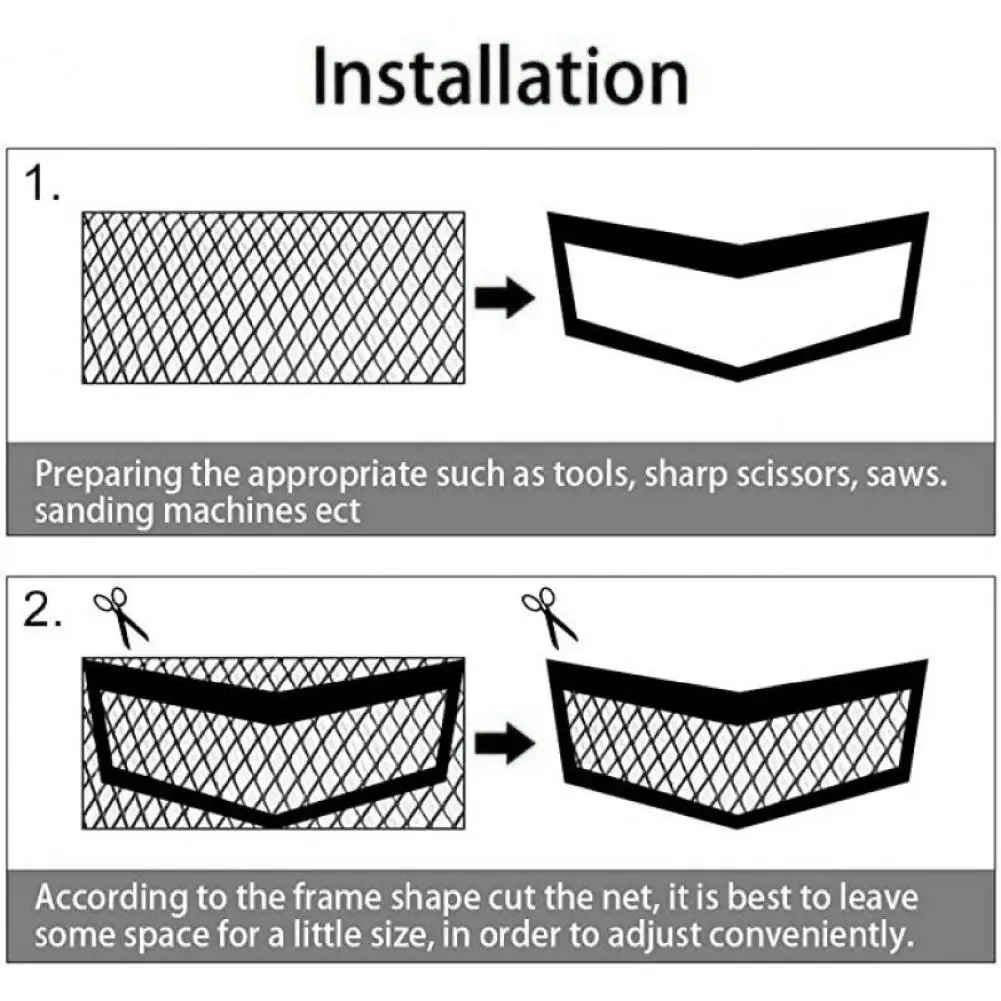 Installation

1.

Preparing the appropriate such as tools, sharp scissors, saws. sanding machines ect

2.

According to the frame shape cut the net, it is best to leave some space for a little size, in order to adjust conveniently.