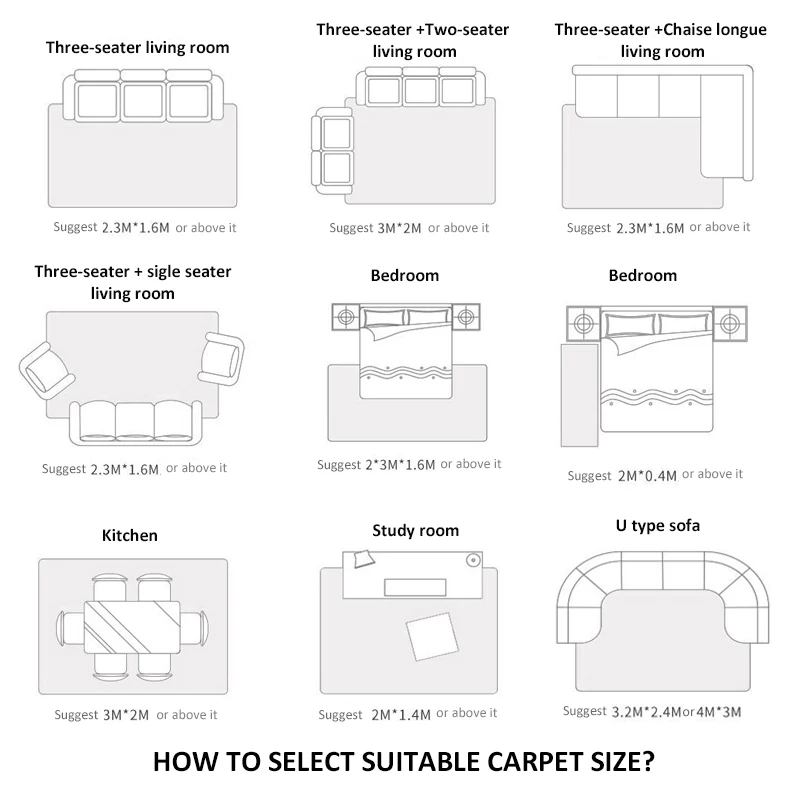 Three-seater living room

Suggest 2.3M*1.6M or above it

Three-seater +Two-seater living room

Suggest 3M*2M or above it

Three-seater +Chaise longue living room

Suggest 2.3M*1.6M or above it

Three-seater + sigle seater living room

Suggest 2.3M*1.6M or above it

Bedroom

Suggest 2*3M*1.6M or above it

Bedroom

Suggest 2M*0.4M or above it

Kitchen

Suggest 3M*2M or above it

Study room

Suggest 2M*1.4M or above it

U type sofa

Suggest 3.2M*2.4Mor4M*3M

HOW TO SELECT SUITABLE CARPET SIZE?