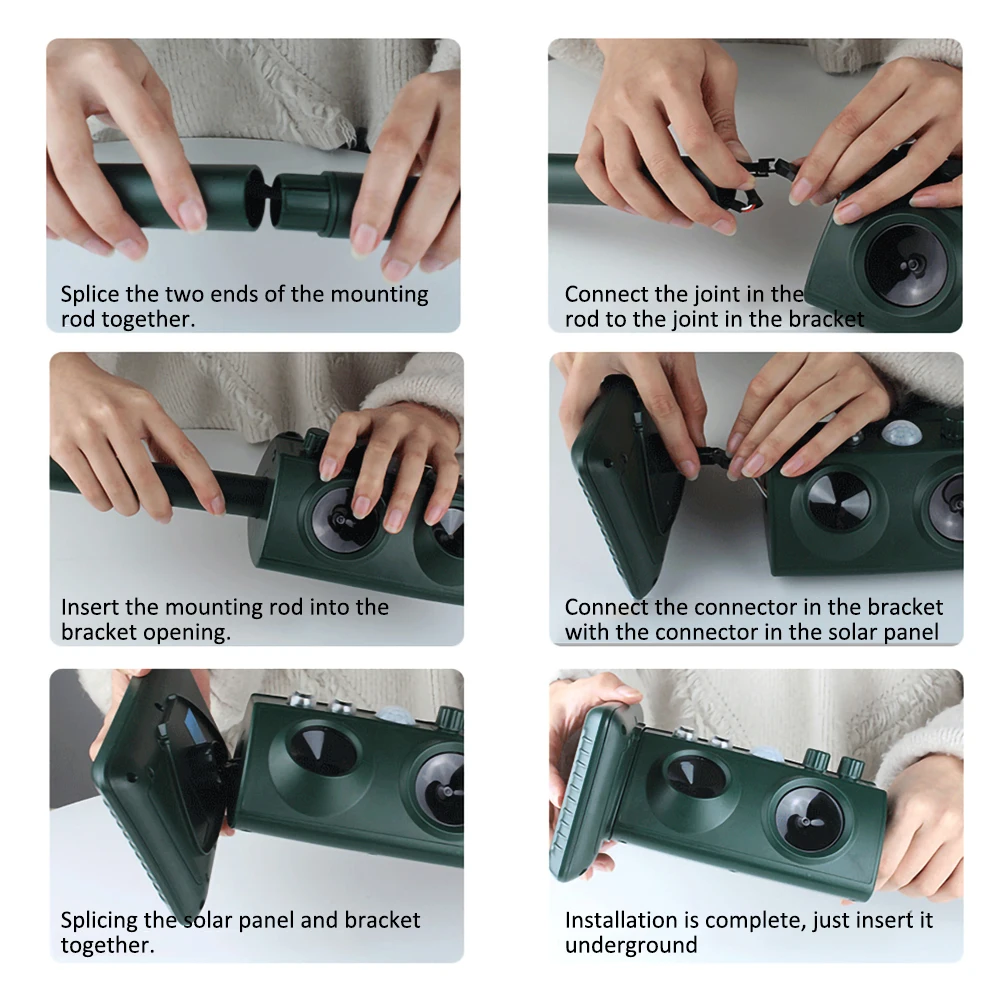 Splice the two ends of the mounting rod together.

Connect the joint in the rod to the joint in the bracket

Insert the mounting rod into the bracket opening.

Connect the connector in the bracket with the connector in the solar panel

Splicing the solar panel and bracket together.

Installation is complete, just insert it underground