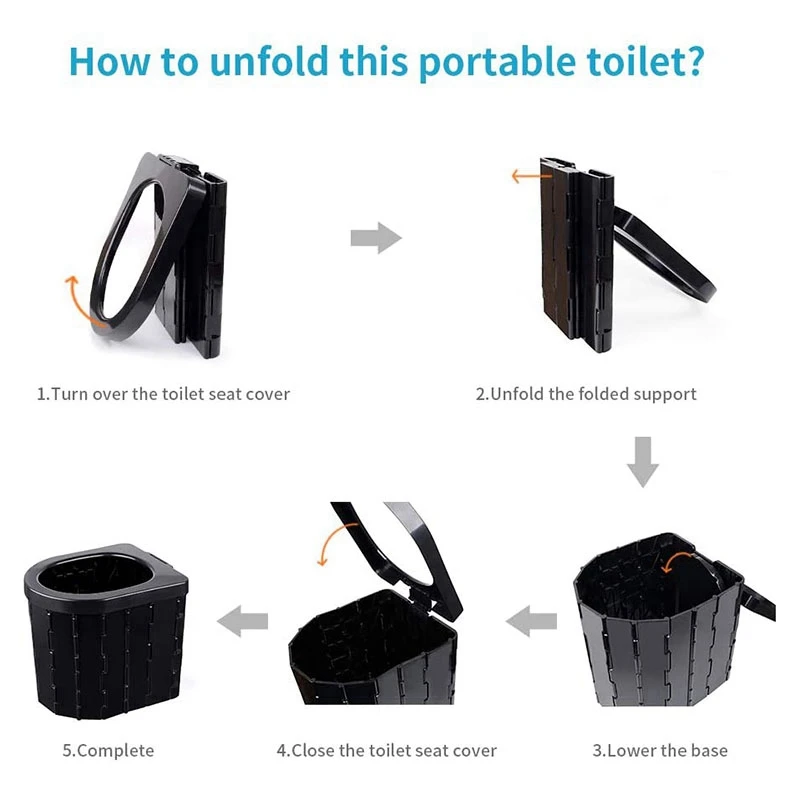 How to unfold this portable toilet?

1.Turn over the toilet seat cover

2.Unfold the folded support

3.Lower the base

4.Close the toilet seat cover

5.Complete