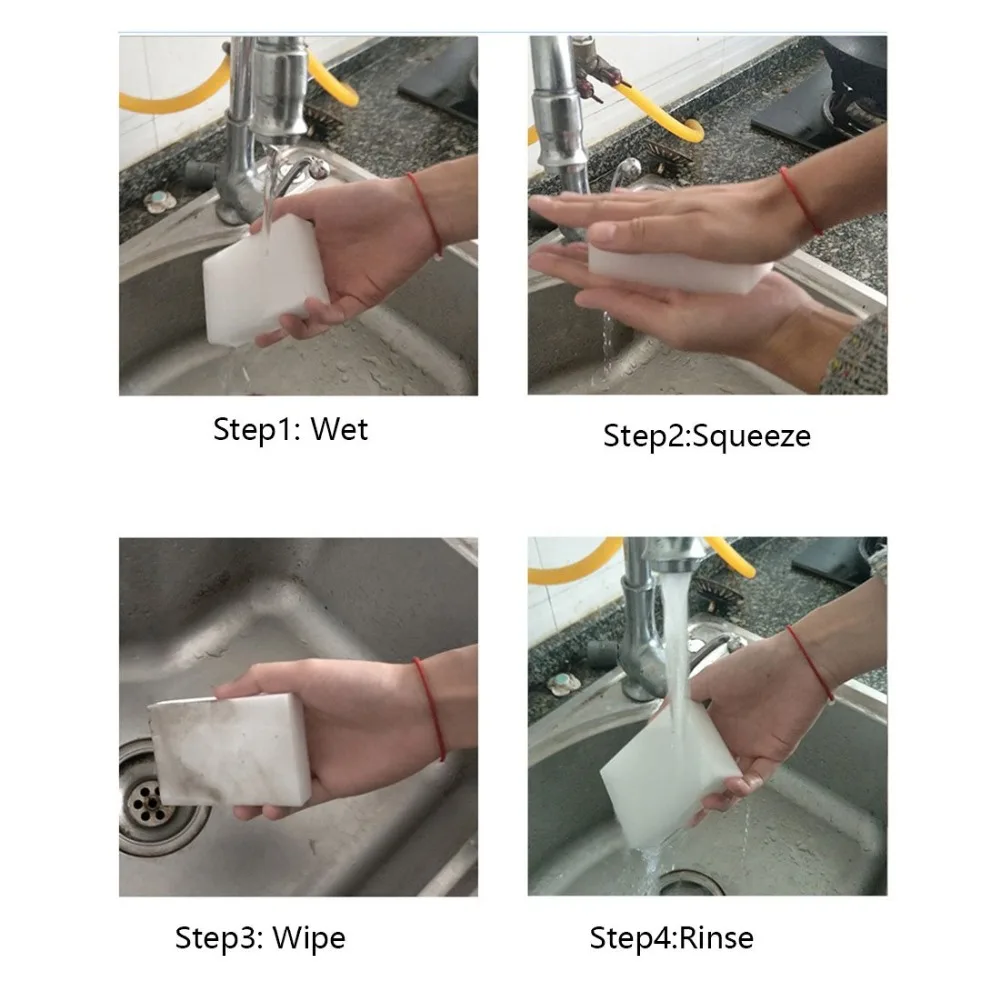 Step1: Wet

Step2:Squeeze

Step3: Wipe

Step4:Rinse