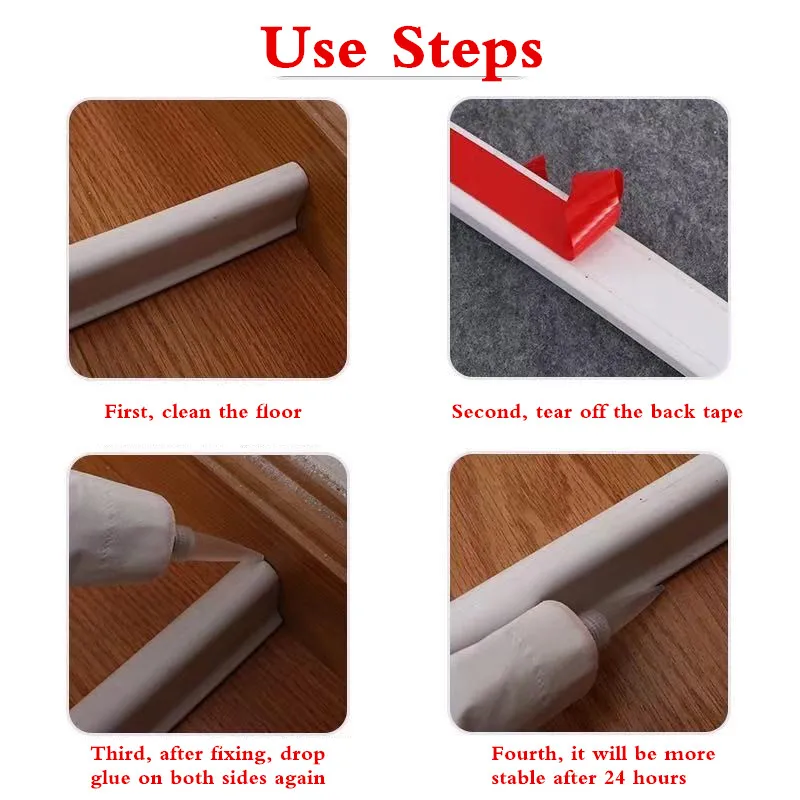 Use Steps

First, clean the floor

Second, tear off the back tape

Third, after fixing, drop glue on both sides again

Fourth, it will be more stable after 24 hours