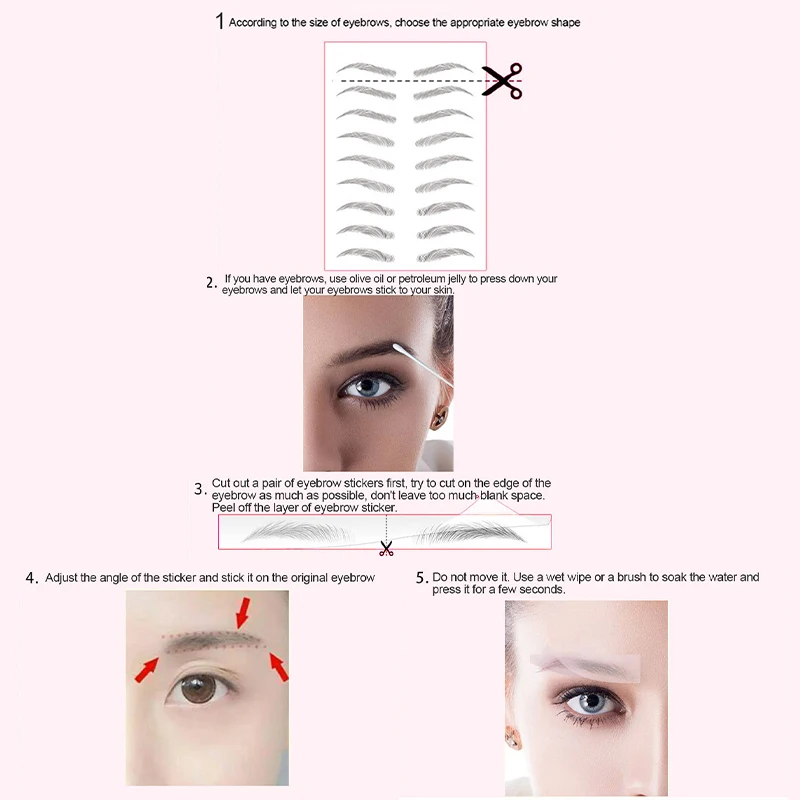 1 According to the size of eyebrows, choose the appropriate eyebrow shape

2. If you have eyebrows, use olive oil or petroleum jelly to press down your eyebrows and let your eyebrows stick to your skin.

3. Cut out a pair of eyebrow stickers first, try to cut on the edge of the eyebrow as much as possible, don't leave too much blank space. Peel off the layer of eyebrow sticker.

4. Adjust the angle of the sticker and stick it on the original eyebrow

5. Do not move it. Use a wet wipe or a brush to soak the water and press it for a few seconds.