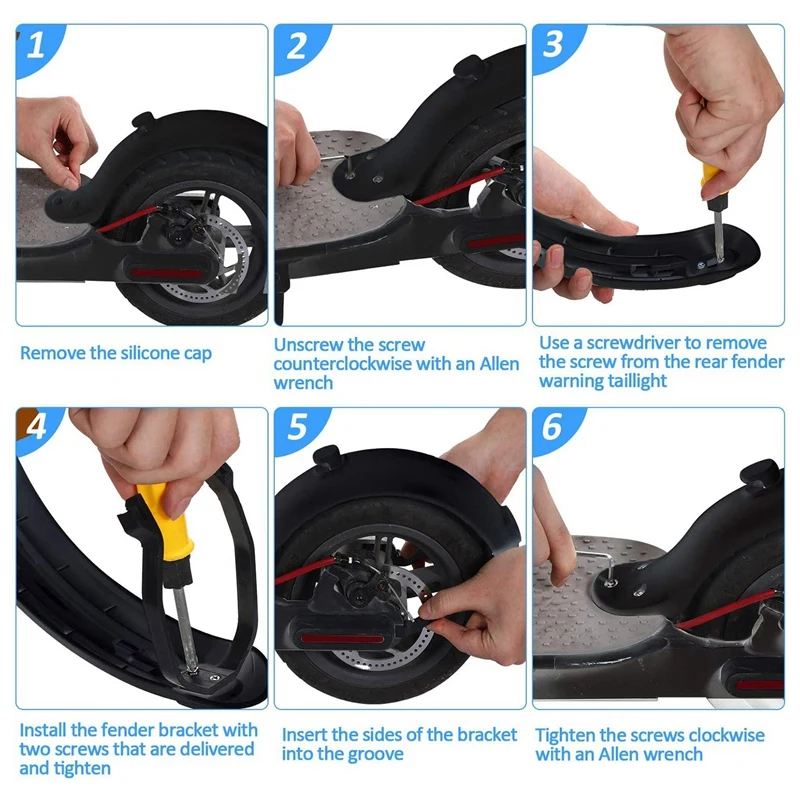 1

Remove the silicone cap

2

Unscrew the screw counterclockwise with an Allen wrench

3

Use a screwdriver to remove the screw from the rear fender warning taillight

4

Install the fender bracket with two screws that are delivered and tighten

5

Insert the sides of the bracket into the groove

6

Tighten the screws clockwise with an Allen wrench