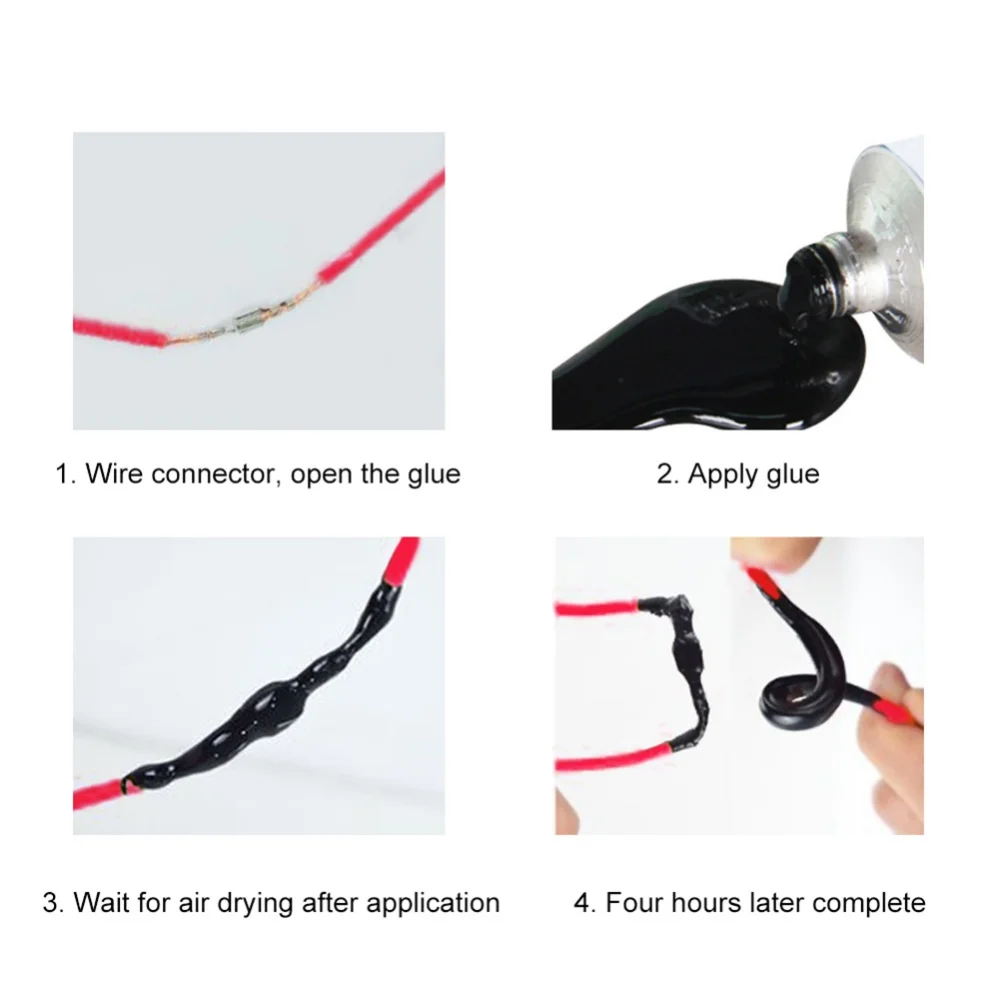 1. Wire connector, open the glue

2. Apply glue

3. Wait for air drying after application

4. Four hours later complete