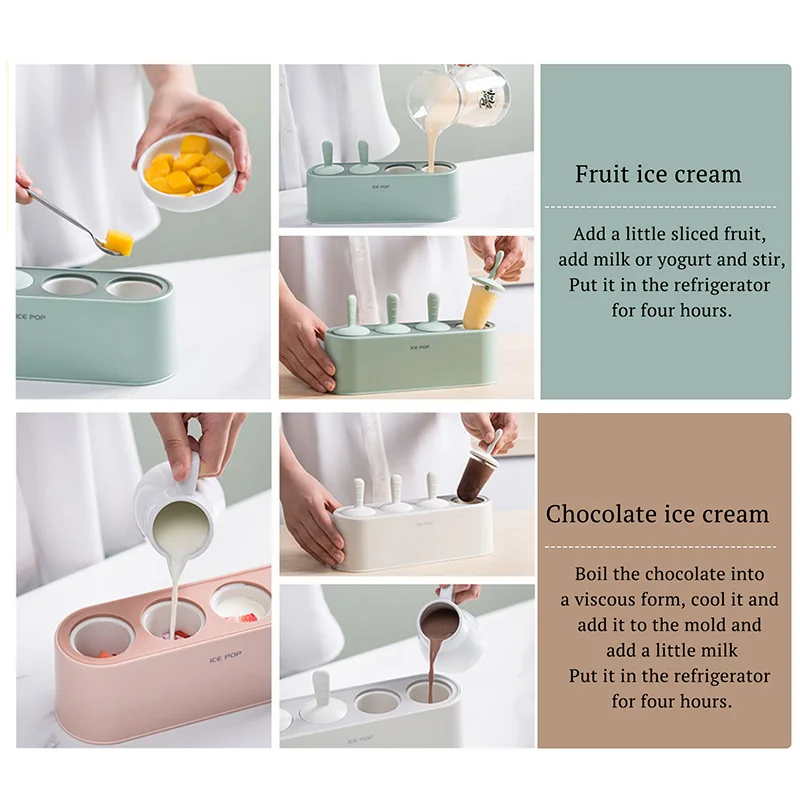 ICE POP

ICE POP

ICE POP

Fruit ice cream

Add a little sliced fruit, add milk or yogurt and stir, Put it in the refrigerator for four hours.

ICE POP

ICE POP

ICE POP

Chocolate ice cream

Boil the chocolate into a viscous form, cool it and add it to the mold and add a little milk Put it in the refrigerator for four hours.