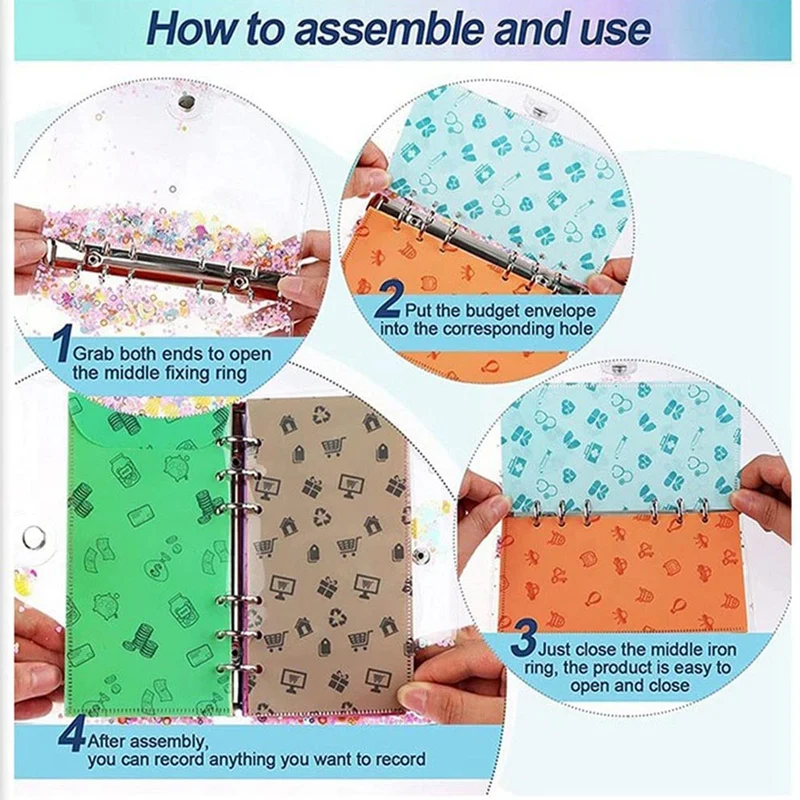 How to assemble and use

1 Grab both ends to open the middle fixing ring

2 Put the budget envelope into the corresponding hole

3 Just close the middle iron ring, the product is easy to open and close

4 After assembly, you can record anything you want to record