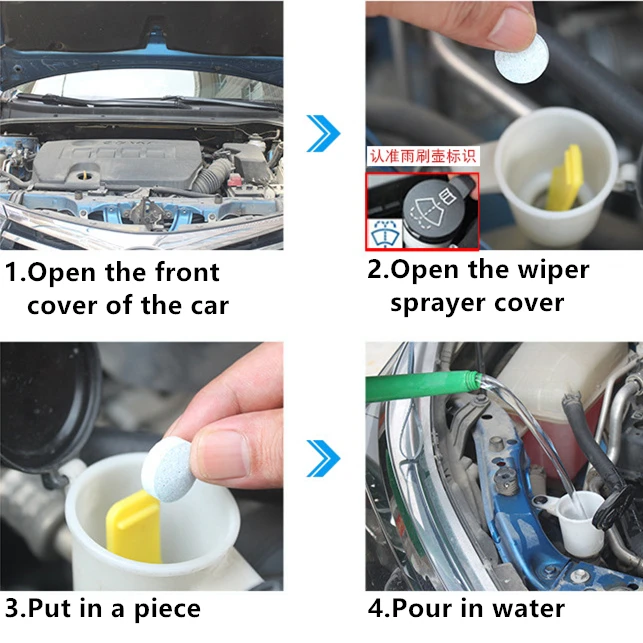 1.Open the front cover of the car

认准雨刷壶标识

2.Open the wiper sprayer cover

3.Put in a piece

4.Pour in water