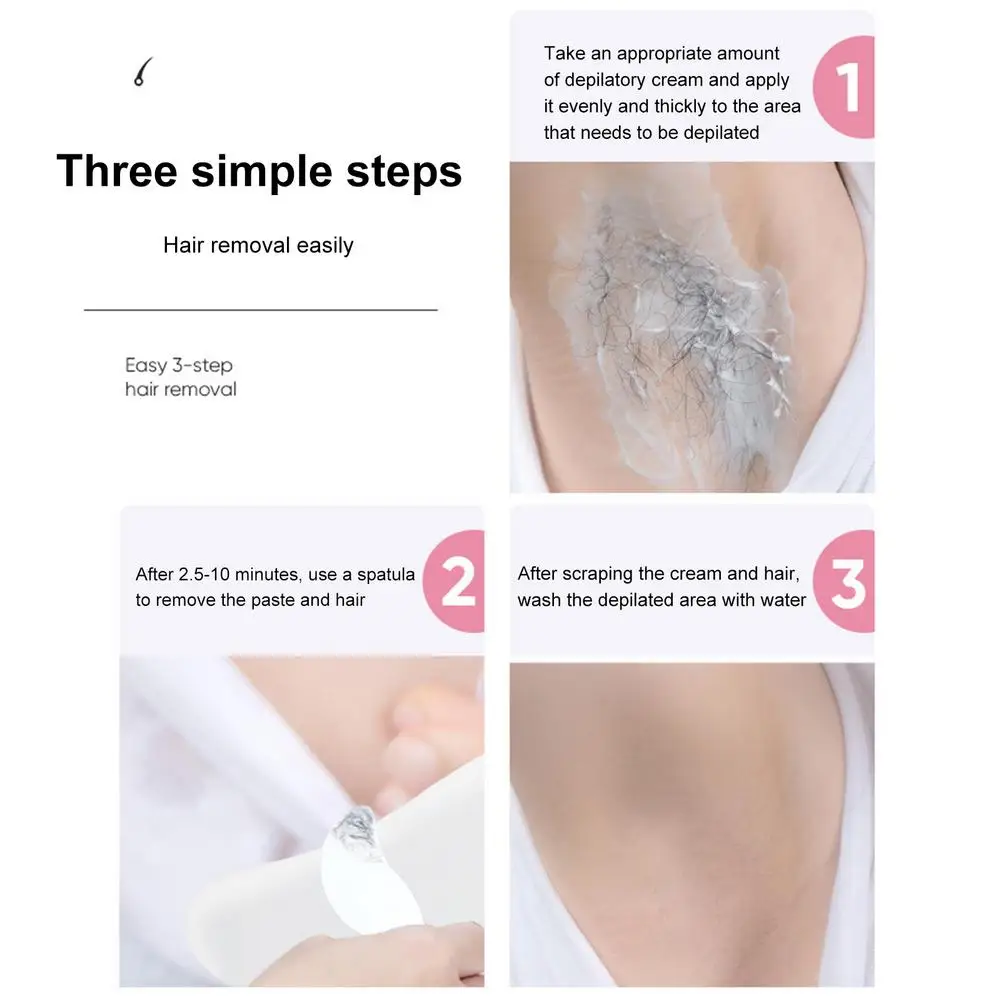 Three simple steps

Hair removal easily

Easy 3-step hair removal

Take an appropriate amount of depilatory cream and apply it evenly and thickly to the area that needs to be depilated

1

After 2.5-10 minutes, use a spatula to remove the paste and hair

2

After scraping the cream and hair, wash the depilated area with water

3