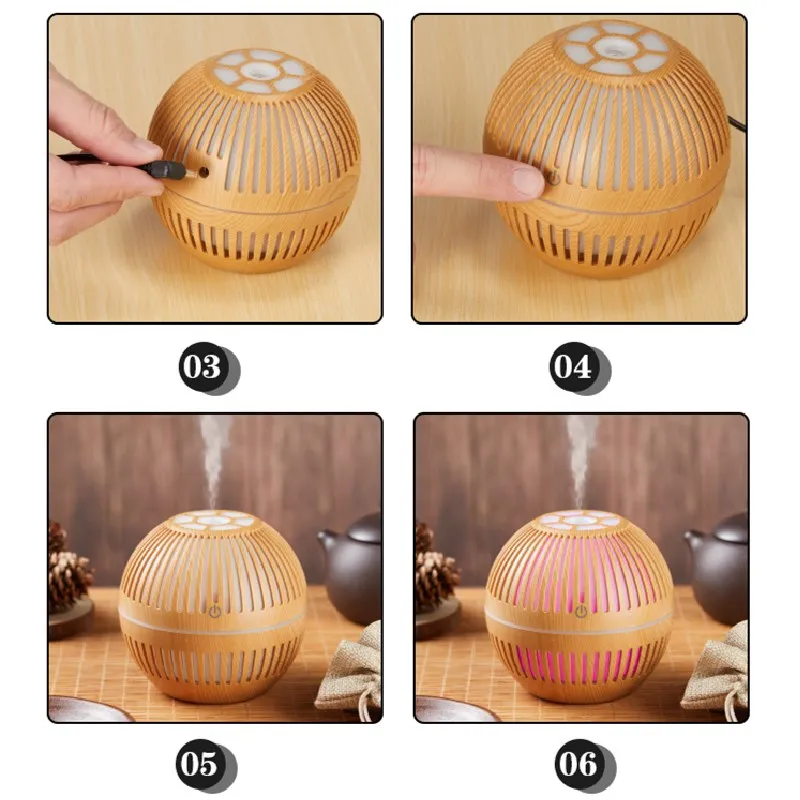 03

04

05

06