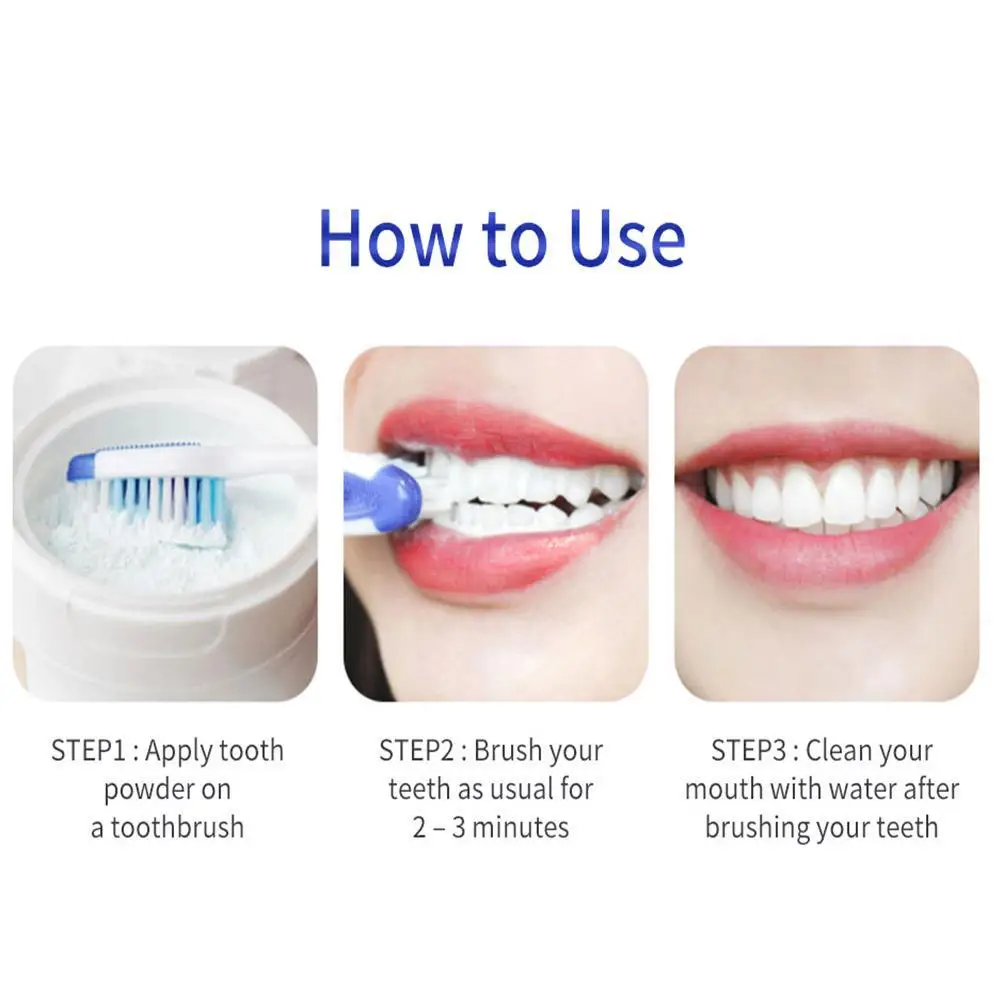 How to Use

STEP1 : Apply tooth powder on a toothbrush

STEP2 : Brush your teeth as usual for 2 – 3 minutes

STEP3 : Clean your mouth with water after brushing your teeth