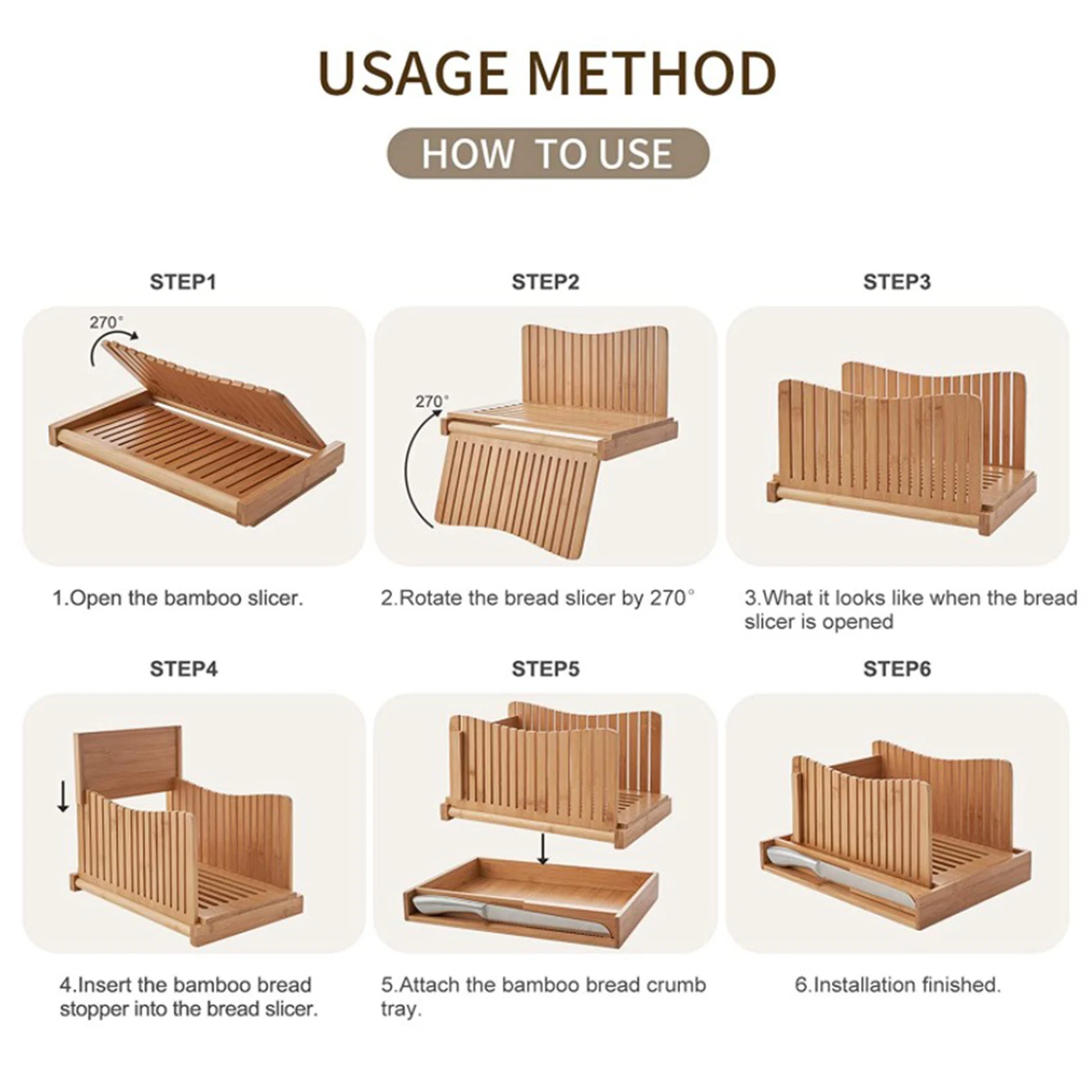 USAGE METHOD

HOW TO USE

STEP1

270°

1.Open the bamboo slicer.

STEP2

270°

2.Rotate the bread slicer by 270°

STEP3

3.What it looks like when the bread slicer is opened

STEP4

4.Insert the bamboo bread stopper into the bread slicer.

STEP5

5.Attach the bamboo bread crumb tray.

STEP6

6.Installation finished.